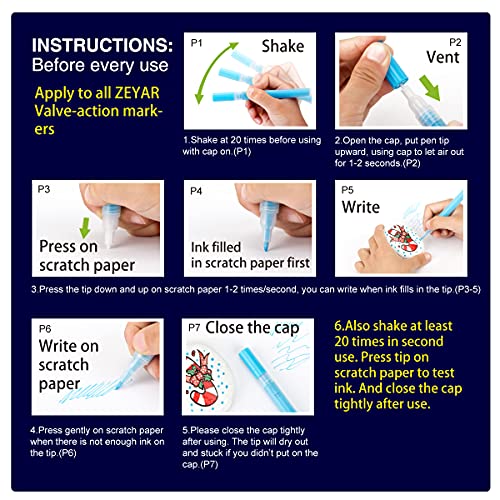 INSTRUCTIONS:
Before every use

Apply to all ZEYAR Valve-action markers

P1
Shake

1.Shake at 20 times before using with cap on.(P1)

P2
Vent

2.Open the cap, put pen tip upward, using cap to let air out for 1-2 seconds.(P2)

P3
Press on scratch paper

P4
Ink filled in scratch paper first

P5
Write

3.Press the tip down and up on scratch paper 1-2 times/second, you can write when ink fills in the tip.(P3-5)

P6
Write on scratch paper

4.Press gently on scratch paper when there is not enough ink on the tip.(P6)

P7
Close the cap

5.Please close the cap tightly after using. The tip will dry out and stuck if you didn't put on the cap.(P7)

6.Also shake at least 20 times in second use. Press tip on scratch paper to test ink. And close the cap tightly after use.