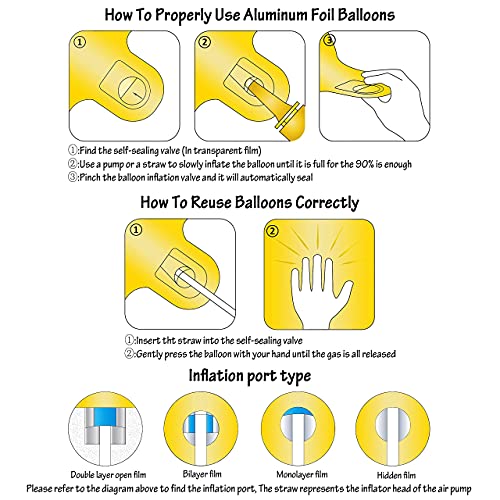 How To Properly Use Aluminum Foil Balloons

①

②

③

①:Find the self-sealing valve (In transparent film)
②:Use a pump or a straw to slowly inflate the balloon until it is full for the 90% is enough
③:Pinch the balloon inflation valve and it will automatically seal

How To Reuse Balloons Correctly

①

②

①:Insert tht straw into the self-sealing valve
②:Gently press the balloon with your hand until the gas is all released

Inflation port type

Double layer open film

Bilayer film

Monolayer film

Hidden film

Please refer to the diagram above to find the inflation port, The straw represents the inflator head of the air pump