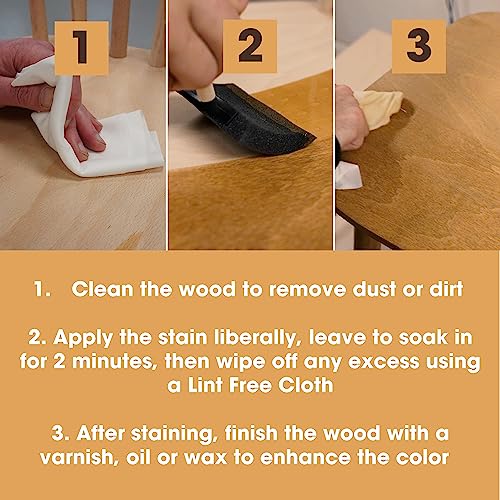 1

2

3

1. Clean the wood to remove dust or dirt

2. Apply the stain liberally, leave to soak in for 2 minutes, then wipe off any excess using a Lint Free Cloth

3. After staining, finish the wood with a varnish, oil or wax to enhance the color