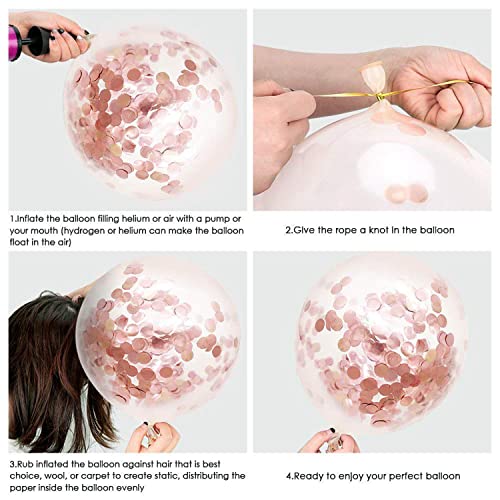 1.Inflate the balloon filling helium or air with a pump or your mouth (hydrogen or helium can make the balloon float in the air)

2.Give the rope a knot in the balloon

3.Rub inflated the balloon against hair that is best choice, wool, or carpet to create static, distributing the paper inside the balloon evenly

4.Ready to enjoy your perfect balloon