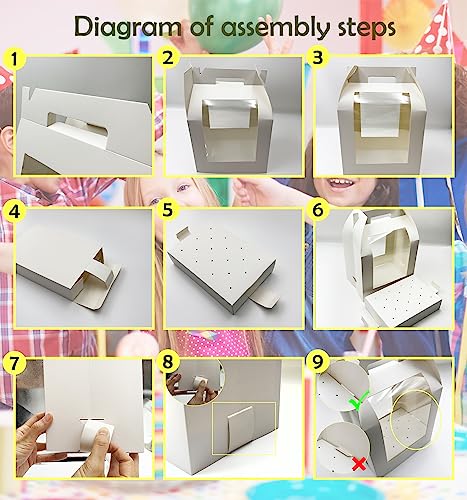 Diagram of assembly steps

1

2

3

4

5

6

7

8

9