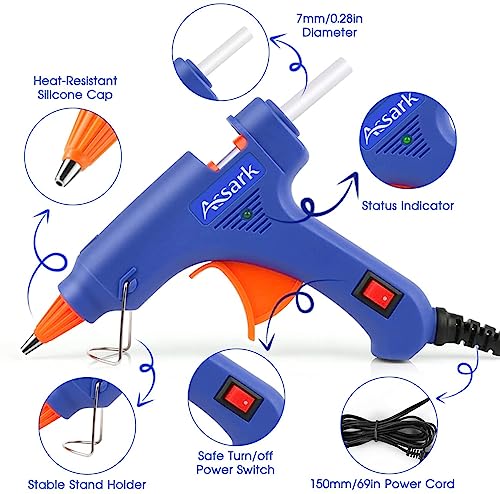 7mm/0.28in
Diameter

Heat-Resistant
Silicone Cap

Assark

Assark

Status Indicator

Stable Stand Holder

Safe Turn/off
Power Switch

150mm/69in Power Cord