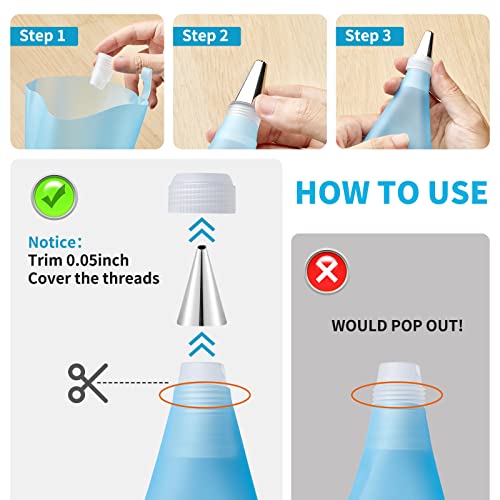 Step 1

Step 2

Step 3

HOW TO USE

Notice:
Trim 0.05inch
Cover the threads

WOULD POP OUT!