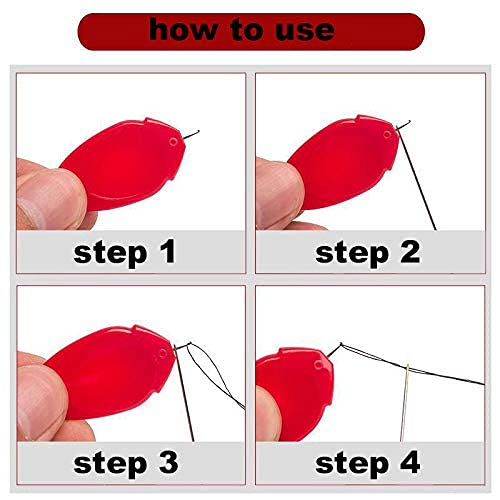 how to use

step 1

step 2

step 3

step 4