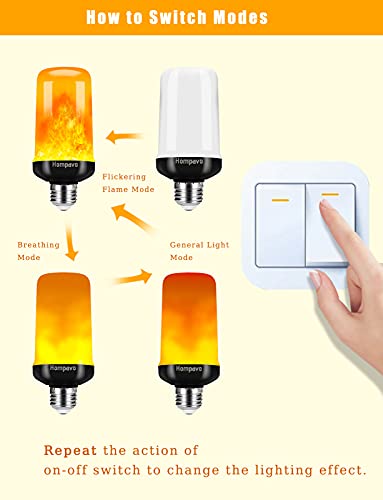 How to Switch Modes

Hompavo

Hompavo

Flickering Flame Mode

Breathing Mode

General Light Mode

Hompavo

Hompavo

Repeat the action of on-off switch to change the lighting effect.