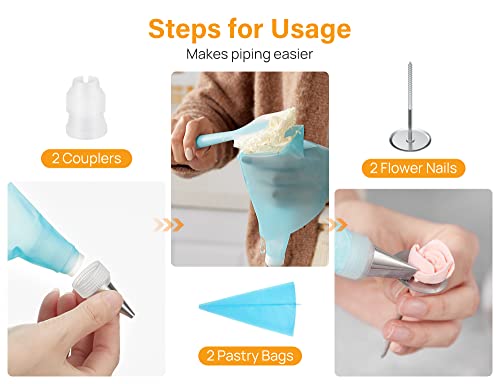 Steps for Usage

Makes piping easier

2 Couplers

2 Flower Nails

2 Pastry Bags