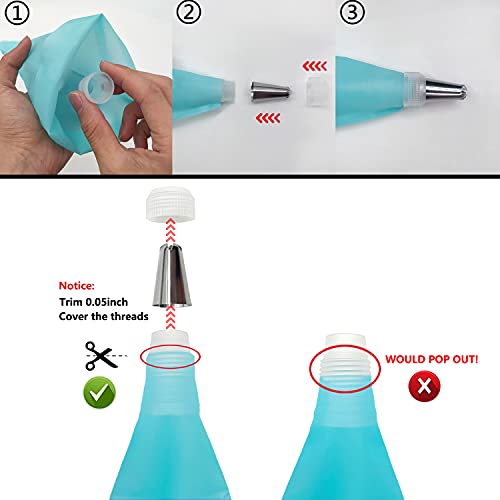 ①

②

③

Notice:
Trim 0.05inch
Cover the threads

WOULD POP OUT!