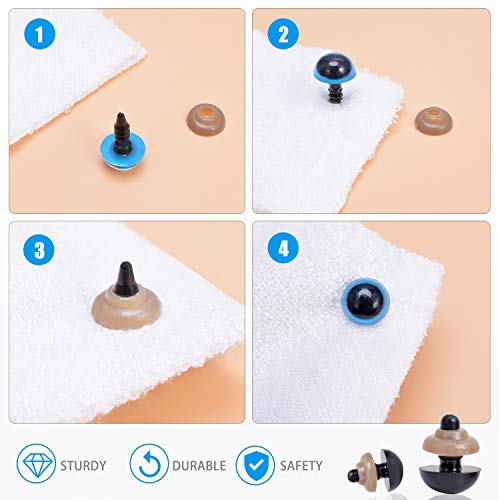 1

2

3

4

STURDY

DURABLE

SAFETY