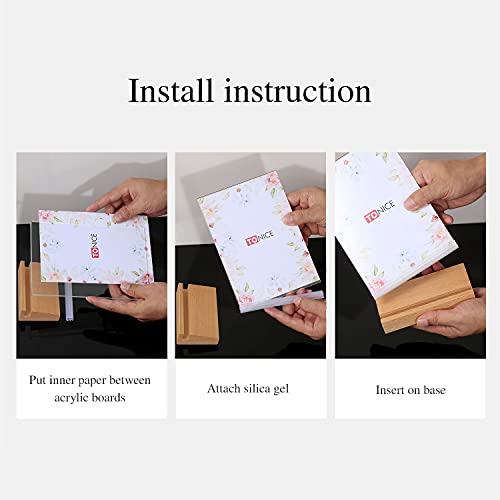 Install instruction

TONICE

Put inner paper between acrylic boards

TONICE

Attach silica gel

TONICE

Insert on base