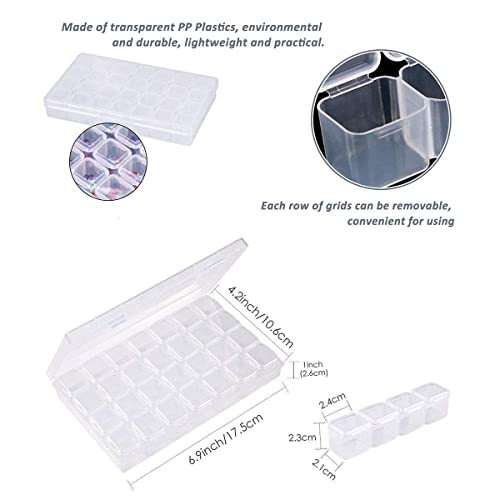 Made of transparent PP Plastics, environmental and durable, lightweight and practical.

Each row of grids can be removable, convenient for using

4.2inch/10.6cm

1inch (2.6cm)

6.9inch/17.5cm

2.4cm

2.3cm

2.1cm