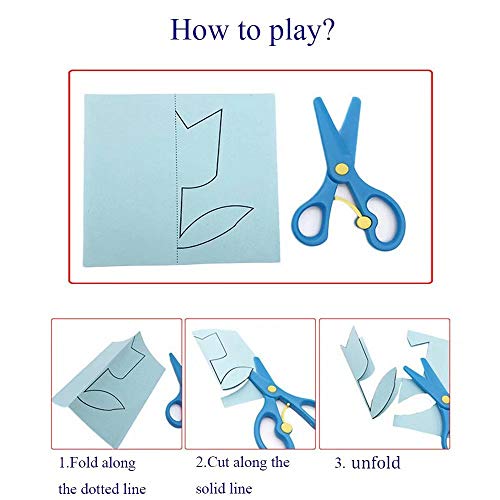 How to play?

1.Fold along the dotted line

2.Cut along the solid line

3. unfold