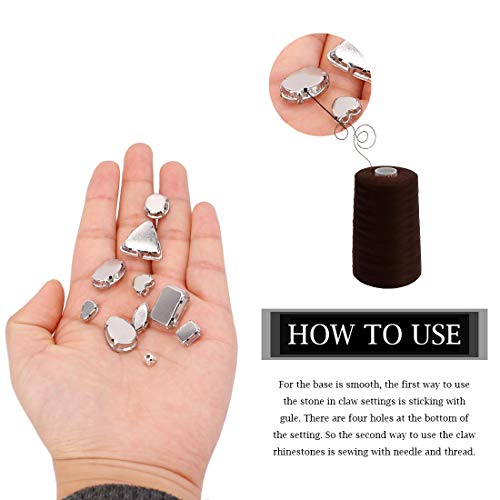 HOW TO USE

For the base is smooth, the first way to use the stone in claw settings is sticking with gule. There are four holes at the bottom of the setting. So the second way to use the claw rhinestones is sewing with needle and thread.