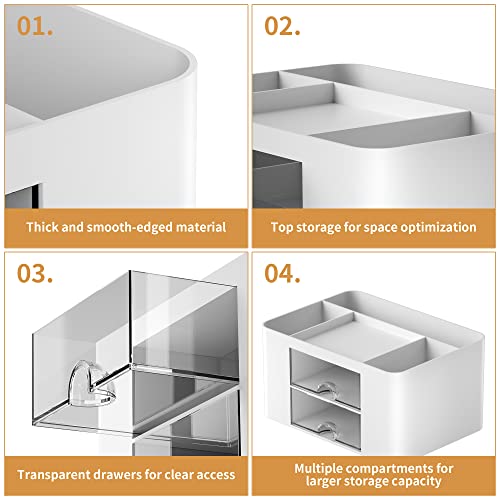 01.

Thick and smooth-edged material

02.

Top storage for space optimization

03.

Transparent drawers for clear access

04.

Multiple compartments for larger storage capacity