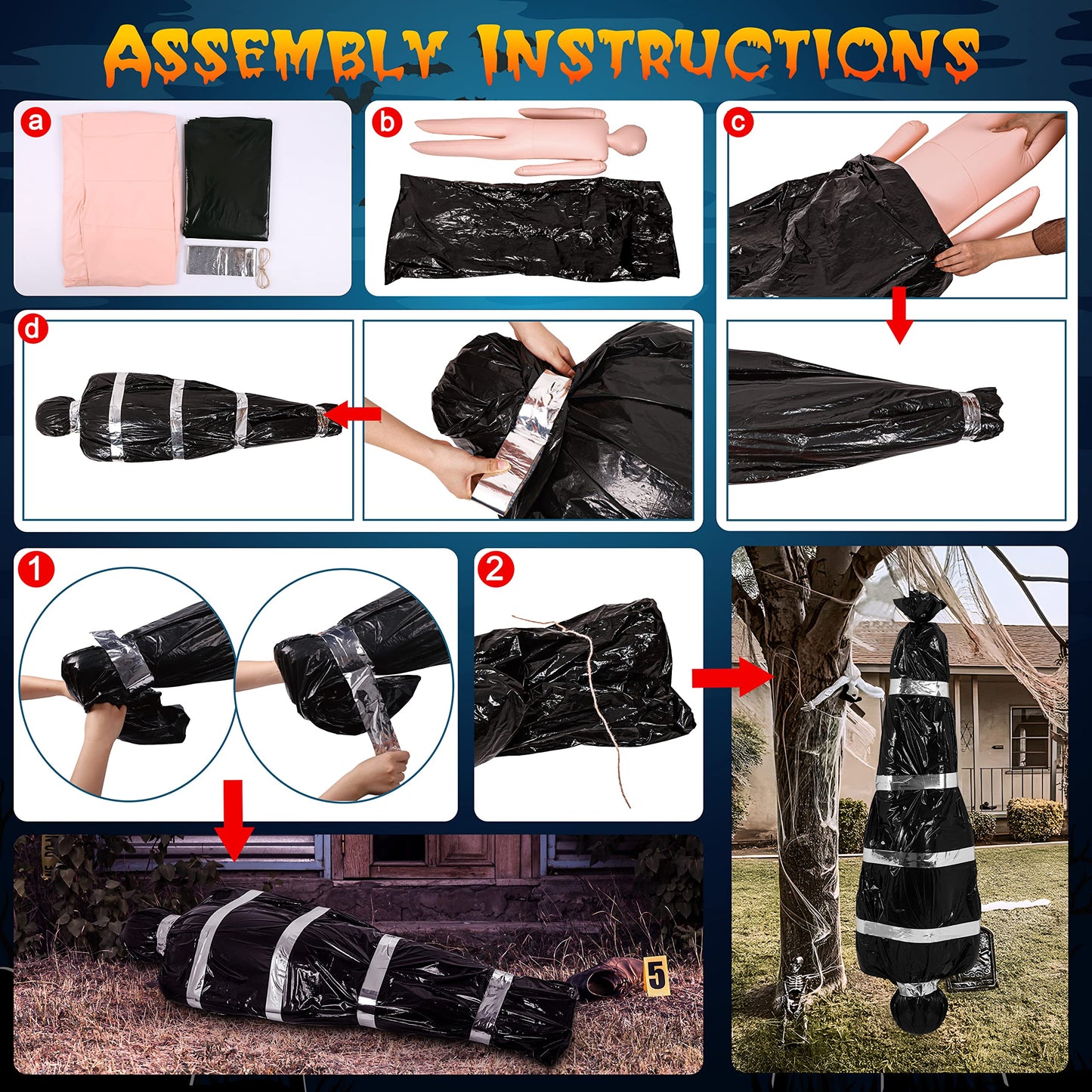 ASSEMBLY INSTRUCTIONS

a

b

c

d

1

2

5