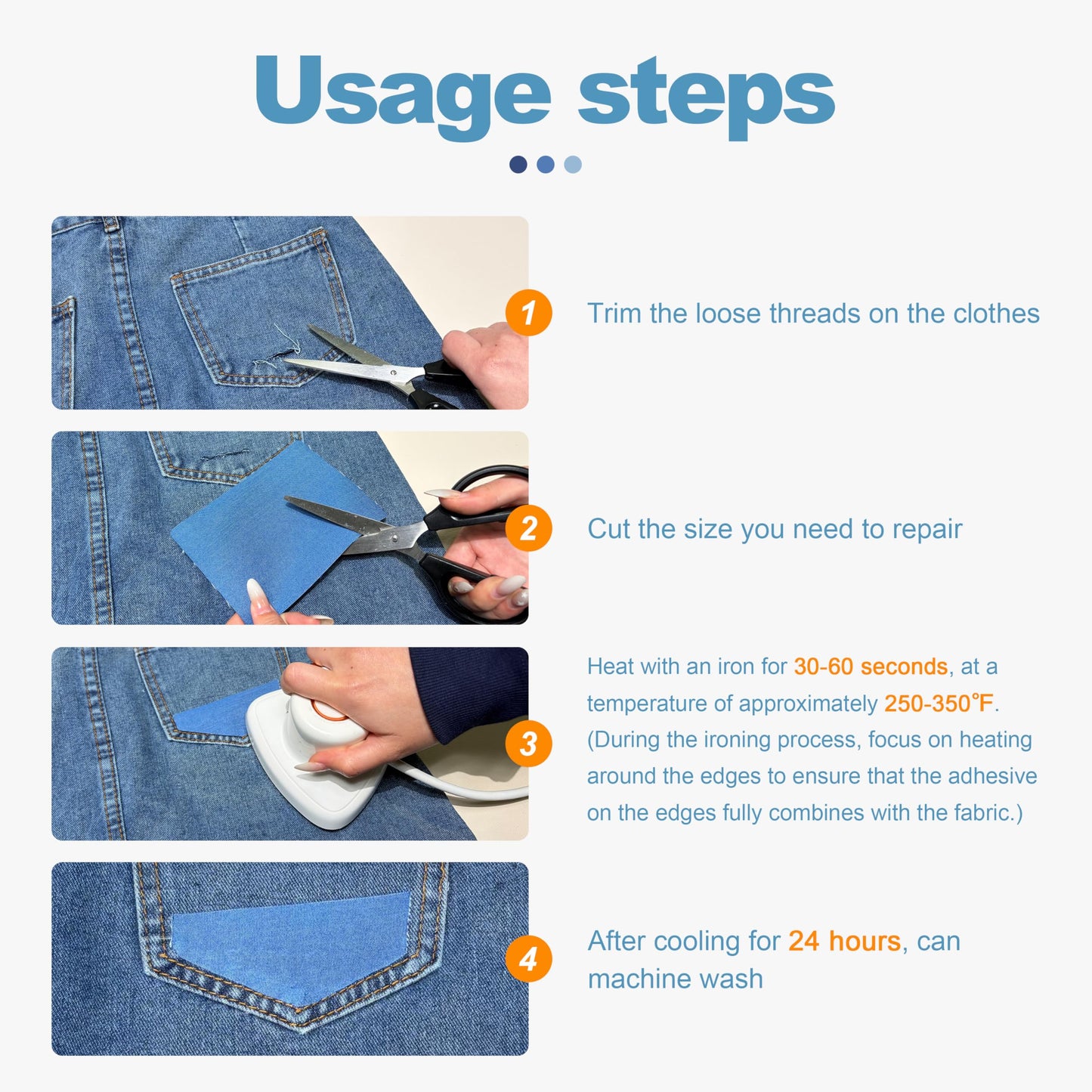 Usage steps

1

Trim the loose threads on the clothes

2

Cut the size you need to repair

3

Heat with an iron for 30-60 seconds, at a temperature of approximately 250-350℉. (During the ironing process, focus on heating around the edges to ensure that the adhesive on the edges fully combines with the fabric.)

4

After cooling for 24 hours, can machine wash