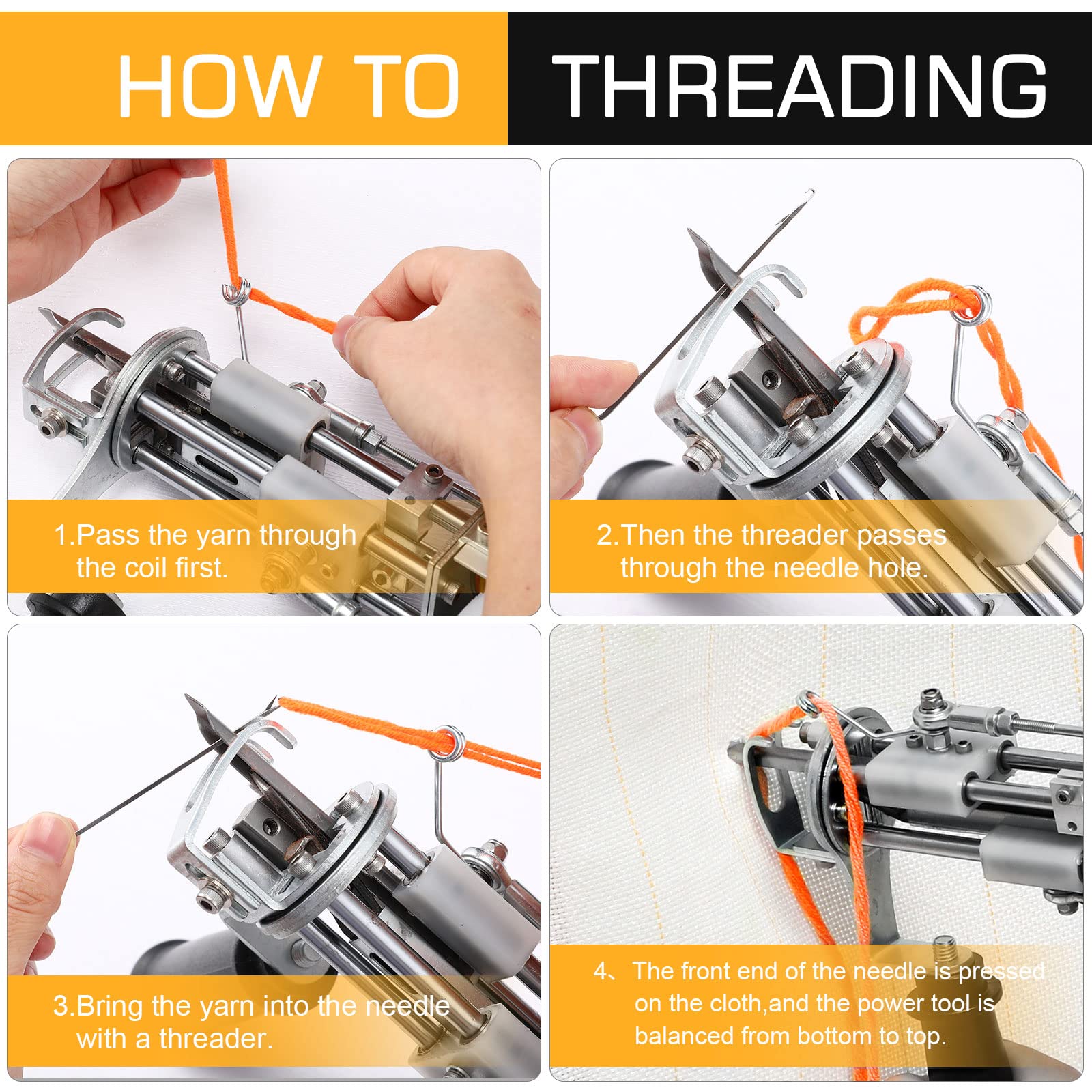 HOW TO THREADING

1.Pass the yarn through the coil first.

2.Then the threader passes through the needle hole.

3.Bring the yarn into the needle with a threader.

4、The front end of the needle is pressed on the cloth,and the power tool is balanced from bottom to top.