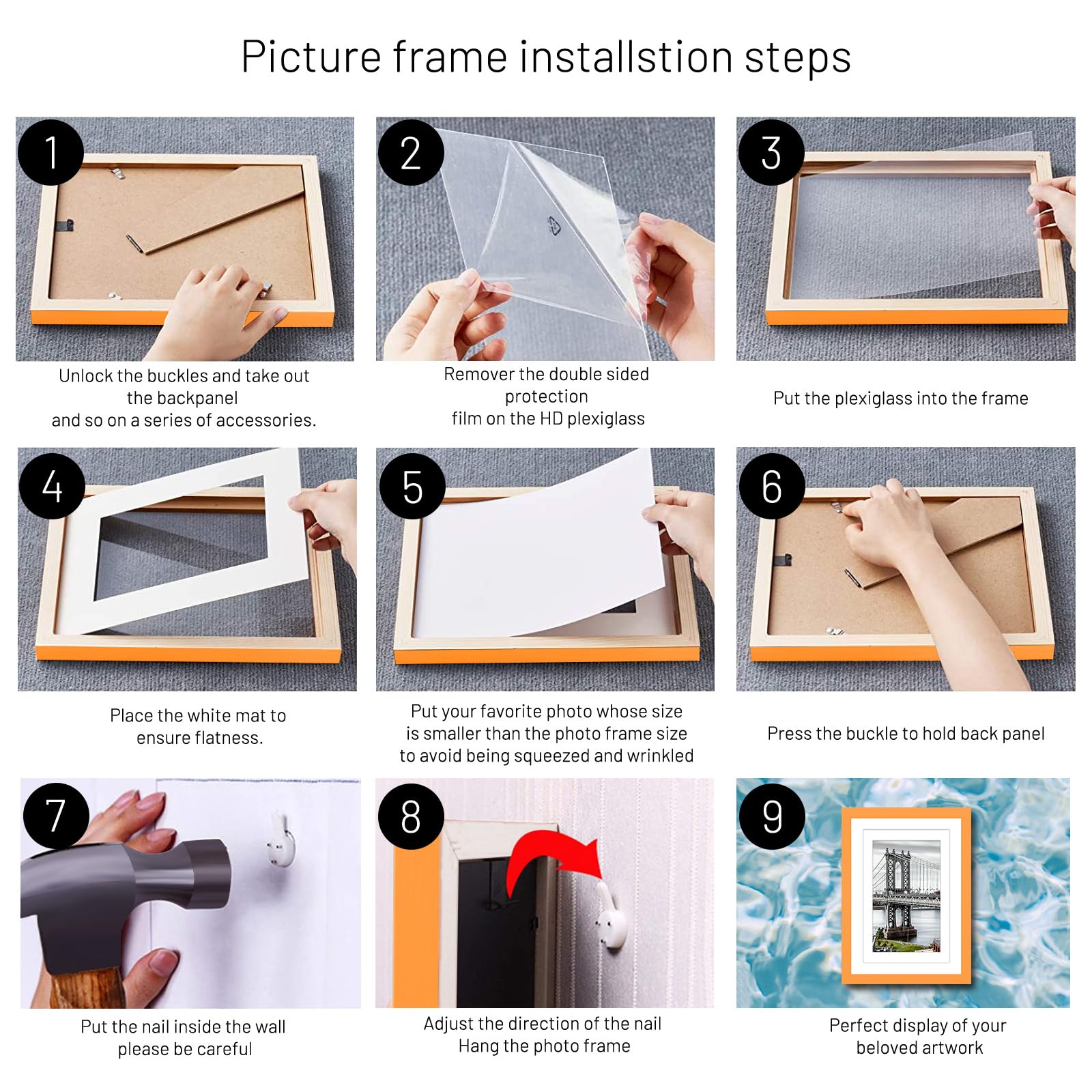 Picture frame installstion steps

1
Unlock the buckles and take out the backpanel and so on a series of accessories.

2
Remover the double sided protection film on the HD plexiglass

3
Put the plexiglass into the frame

4
Place the white mat to ensure flatness.

5
Put your favorite photo whose size is smaller than the photo frame size to avoid being squeezed and wrinkled

6
Press the buckle to hold back panel

7
Put the nail inside the wall please be careful

8
Adjust the direction of the nail Hang the photo frame

9
Perfect display of your beloved artwork