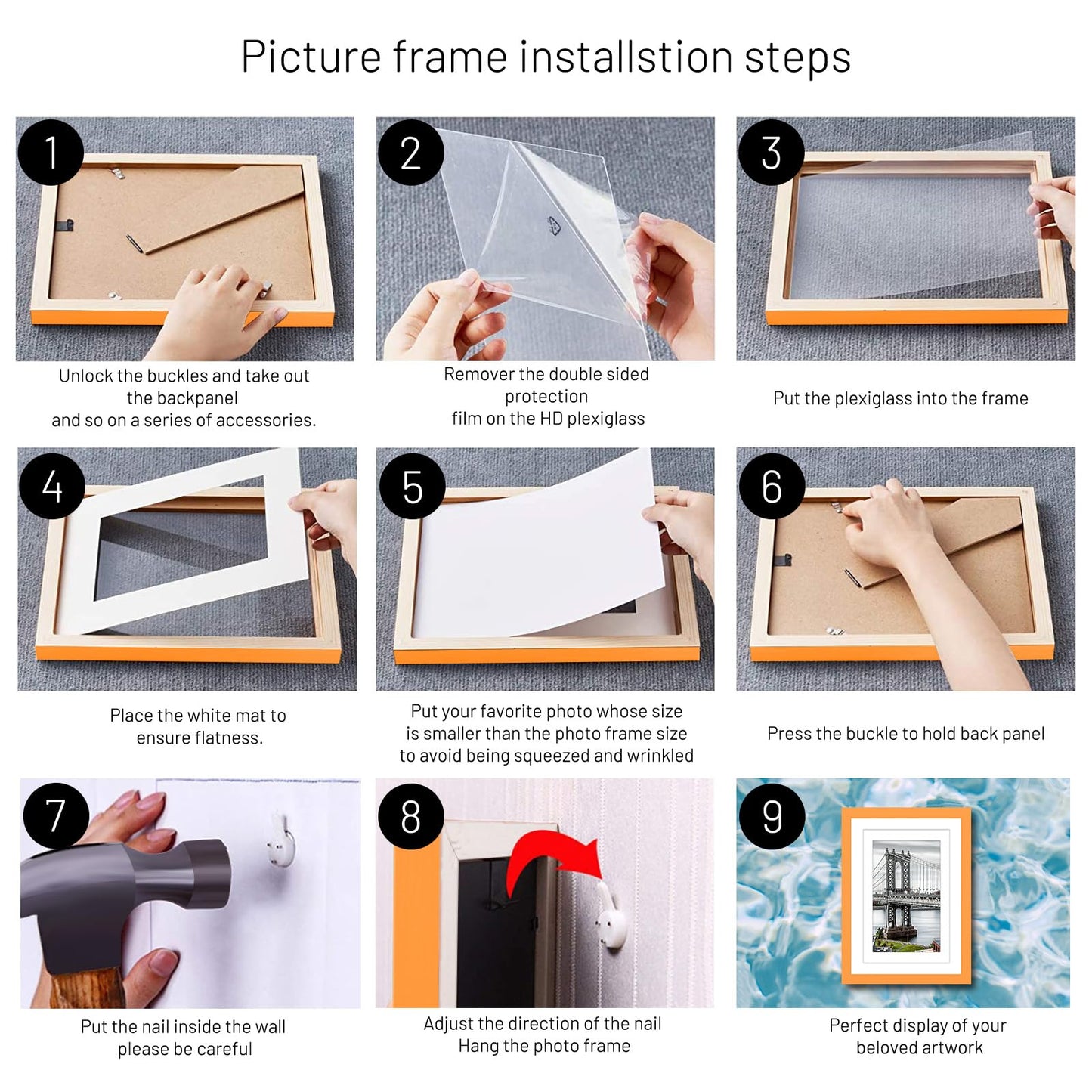 Picture frame installstion steps

1

Unlock the buckles and take out the backpanel and so on a series of accessories.

2

Remover the double sided protection film on the HD plexiglass

3

Put the plexiglass into the frame

4

Place the white mat to ensure flatness.

5

Put your favorite photo whose size is smaller than the photo frame size to avoid being squeezed and wrinkled

6

Press the buckle to hold back panel

7

Put the nail inside the wall please be careful

8

Adjust the direction of the nail Hang the photo frame

9

Perfect display of your beloved artwork