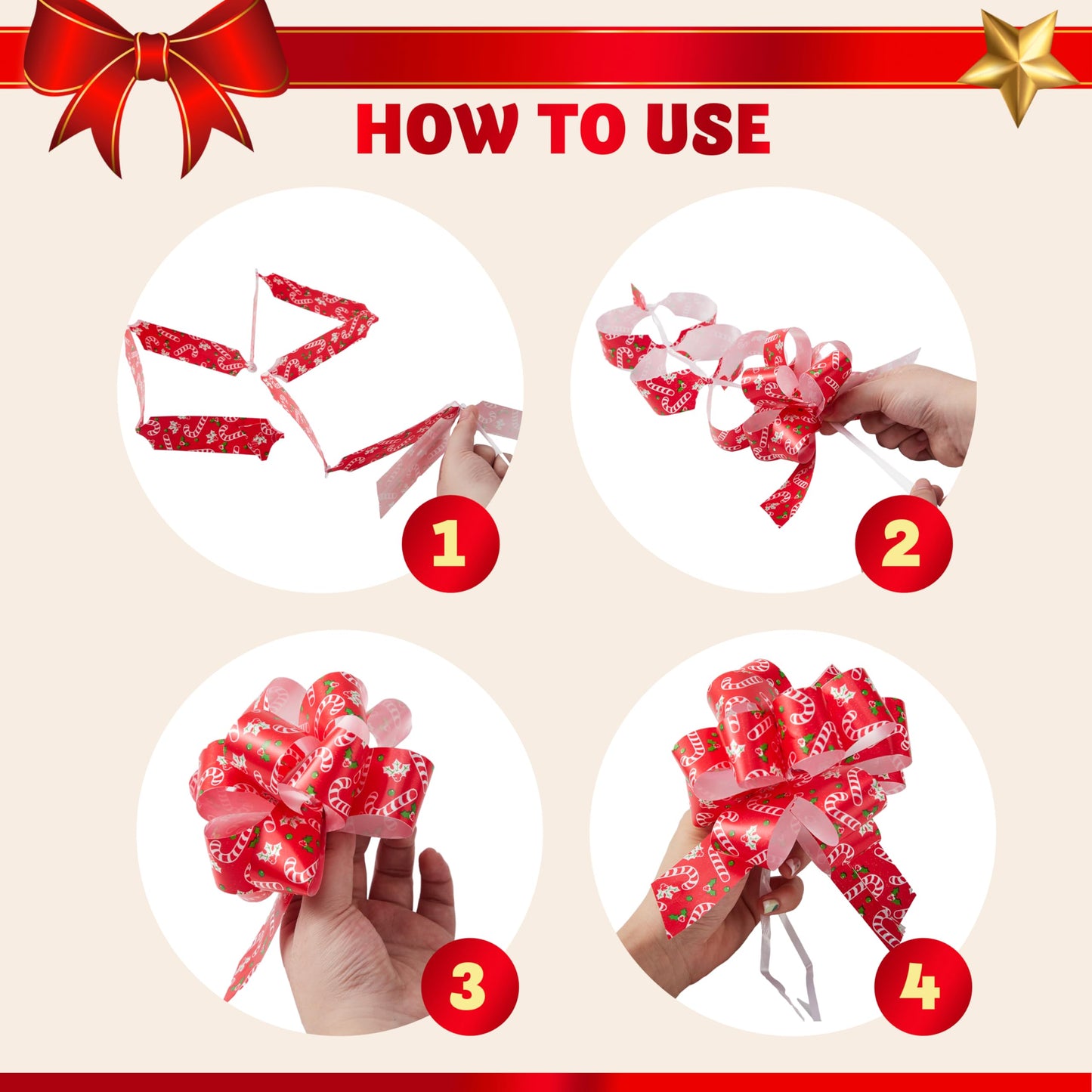 HOW TO USE

1

2

3

4