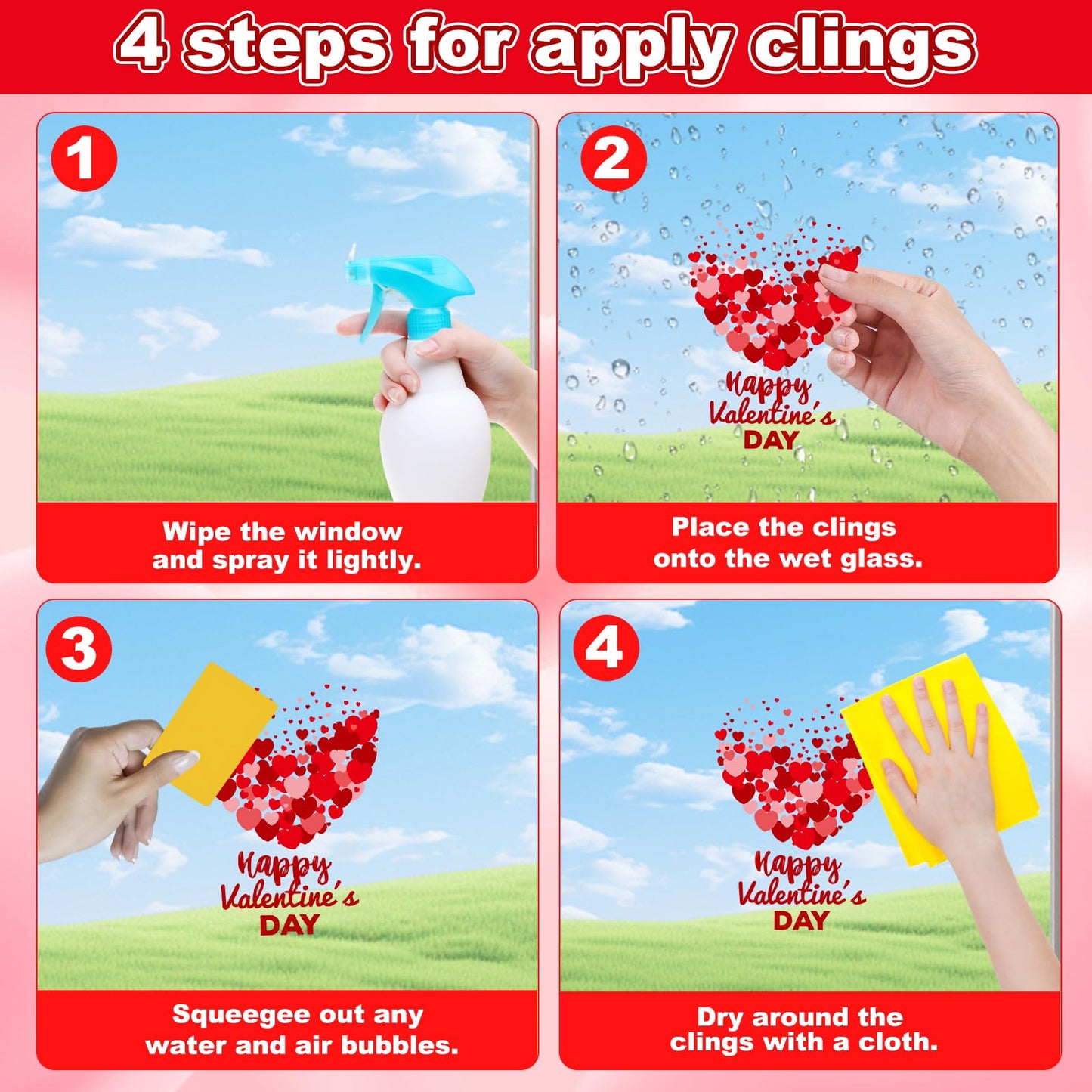 4 steps for apply clings

1

Wipe the window and spray it lightly.

2

Happy Valentine's DAY

Place the clings onto the wet glass.

3

Happy Valentine's DAY

Squeegee out any water and air bubbles.

4

Happy Valentine's DAY

Dry around the clings with a cloth.