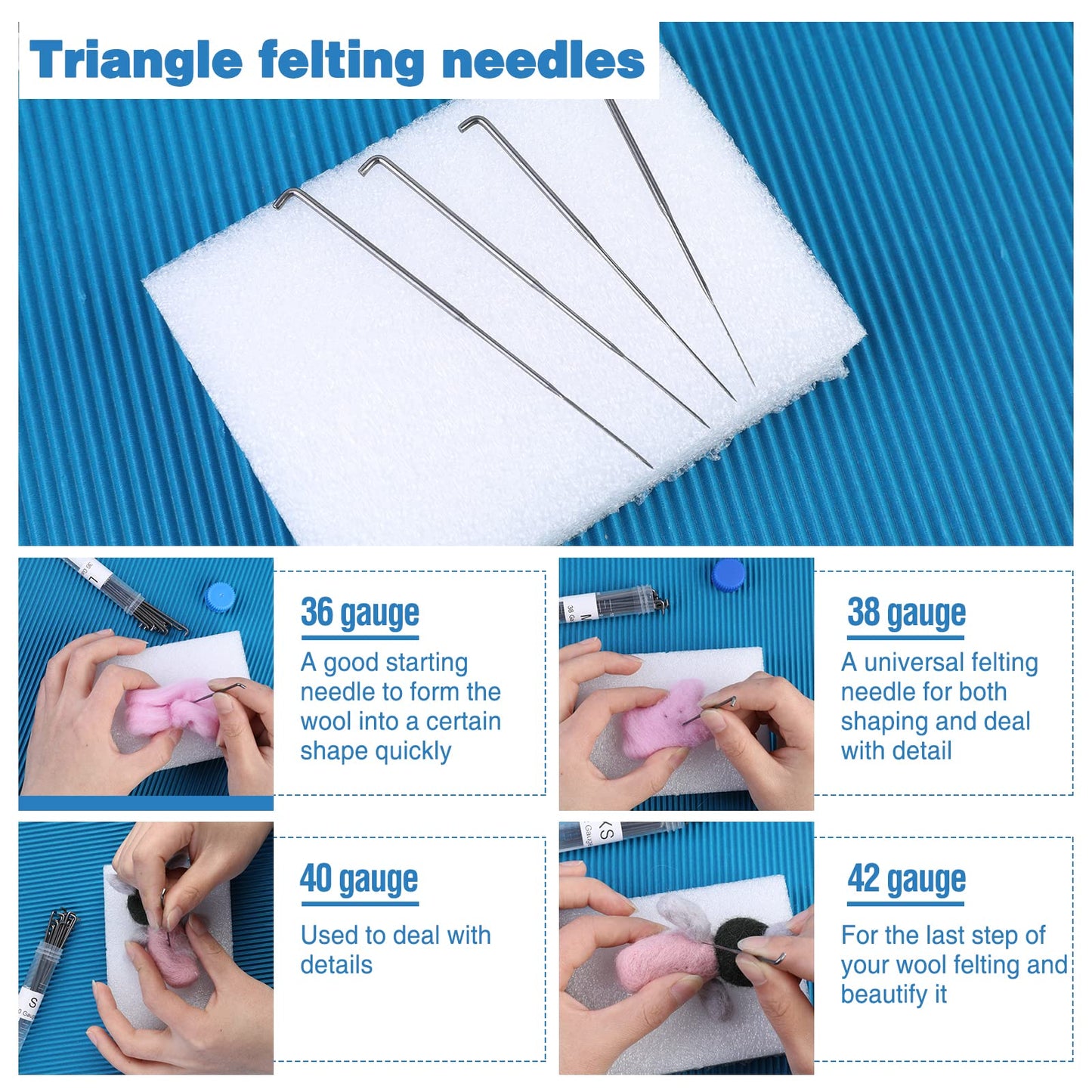 Triangle felting needles

36 gauge

A good starting needle to form the wool into a certain shape quickly

38 gauge

A universal felting needle for both shaping and deal with detail

40 gauge

Used to deal with details

42 gauge

For the last step of your wool felting and beautify it