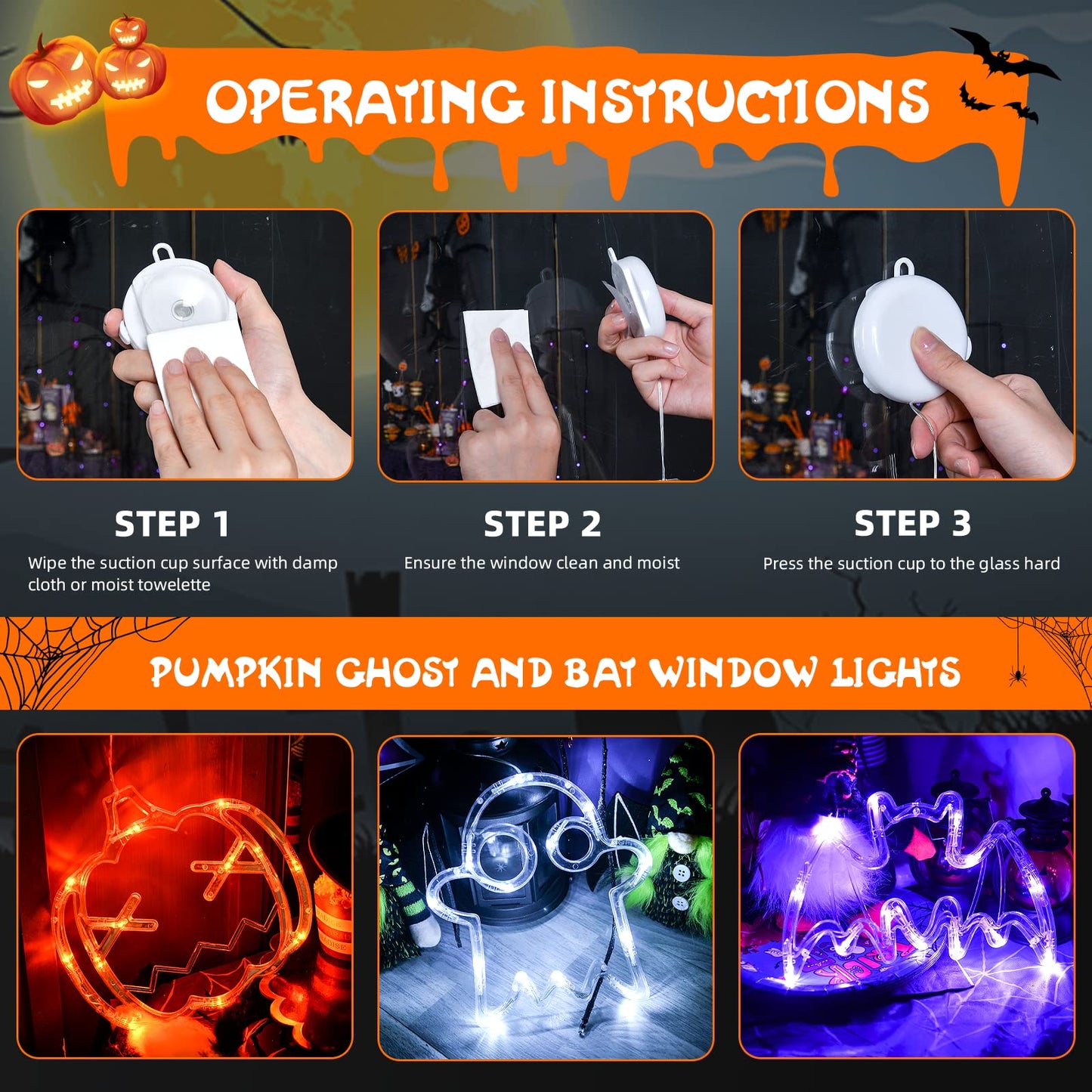 OPERATING INSTRUCTIONS

STEP 1
Wipe the suction cup surface with damp cloth or moist towelette

STEP 2
Ensure the window clean and moist

STEP 3
Press the suction cup to the glass hard

PUMPKIN GHOST AND BAT WINDOW LIGHTS