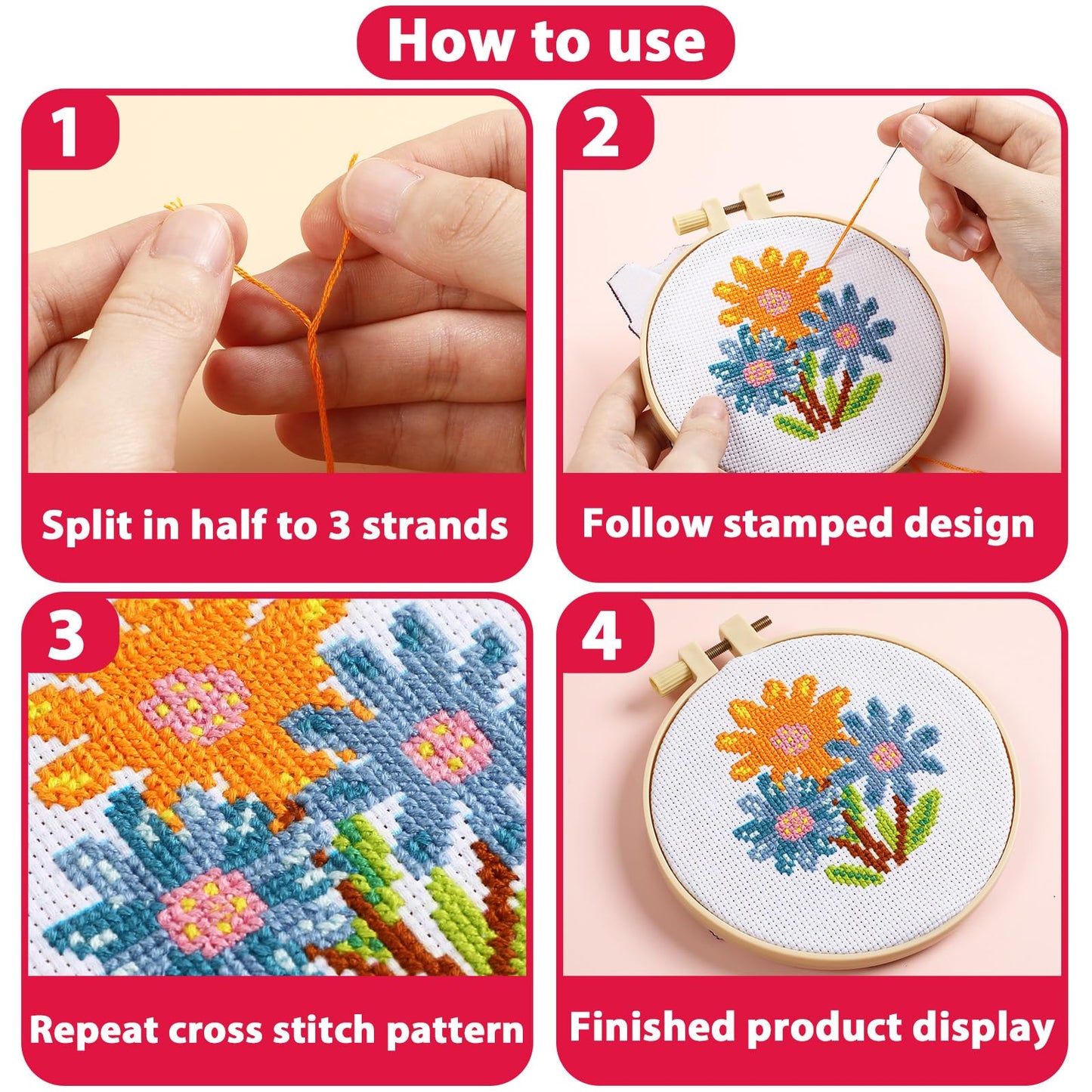 How to use

1

Split in half to 3 strands

2

Follow stamped design

3

Repeat cross stitch pattern

4

Finished product display