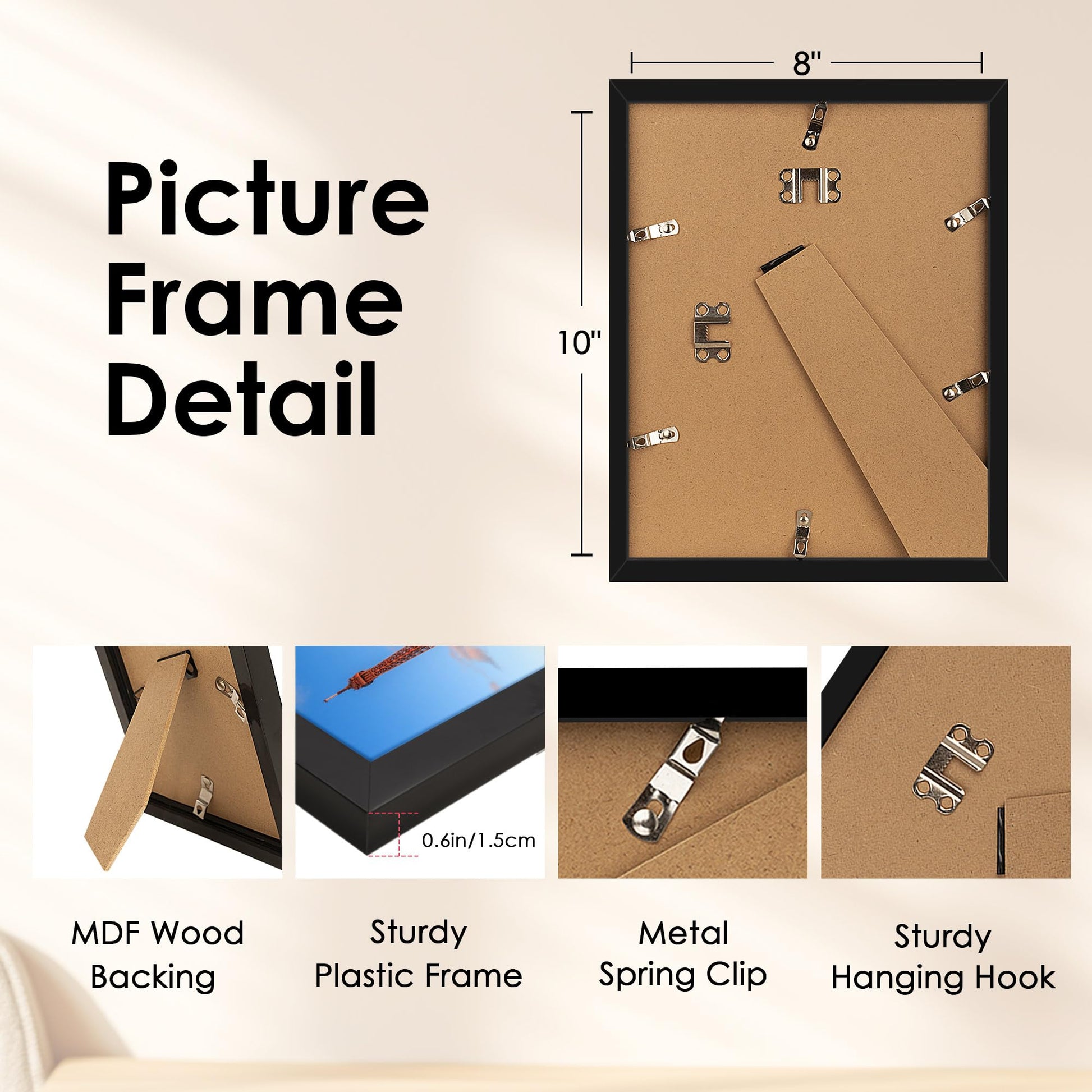 Picture Frame Detail

8''

10''

0.6in/1.5cm

MDF Wood Backing

Sturdy Plastic Frame

Metal Spring Clip

Sturdy Hanging Hook