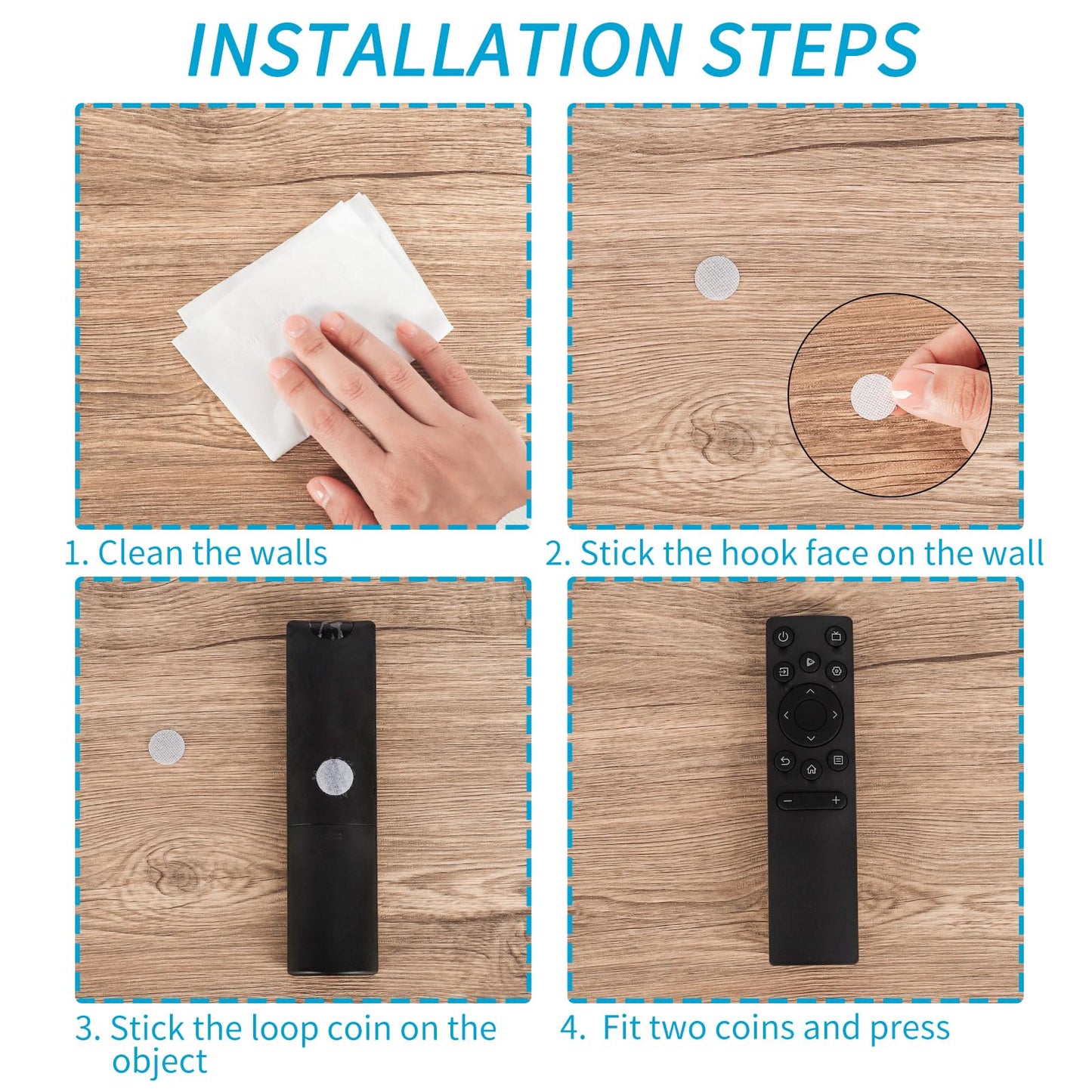 INSTALLATION STEPS

1. Clean the walls

2. Stick the hook face on the wall

3. Stick the loop coin on the object

4. Fit two coins and press