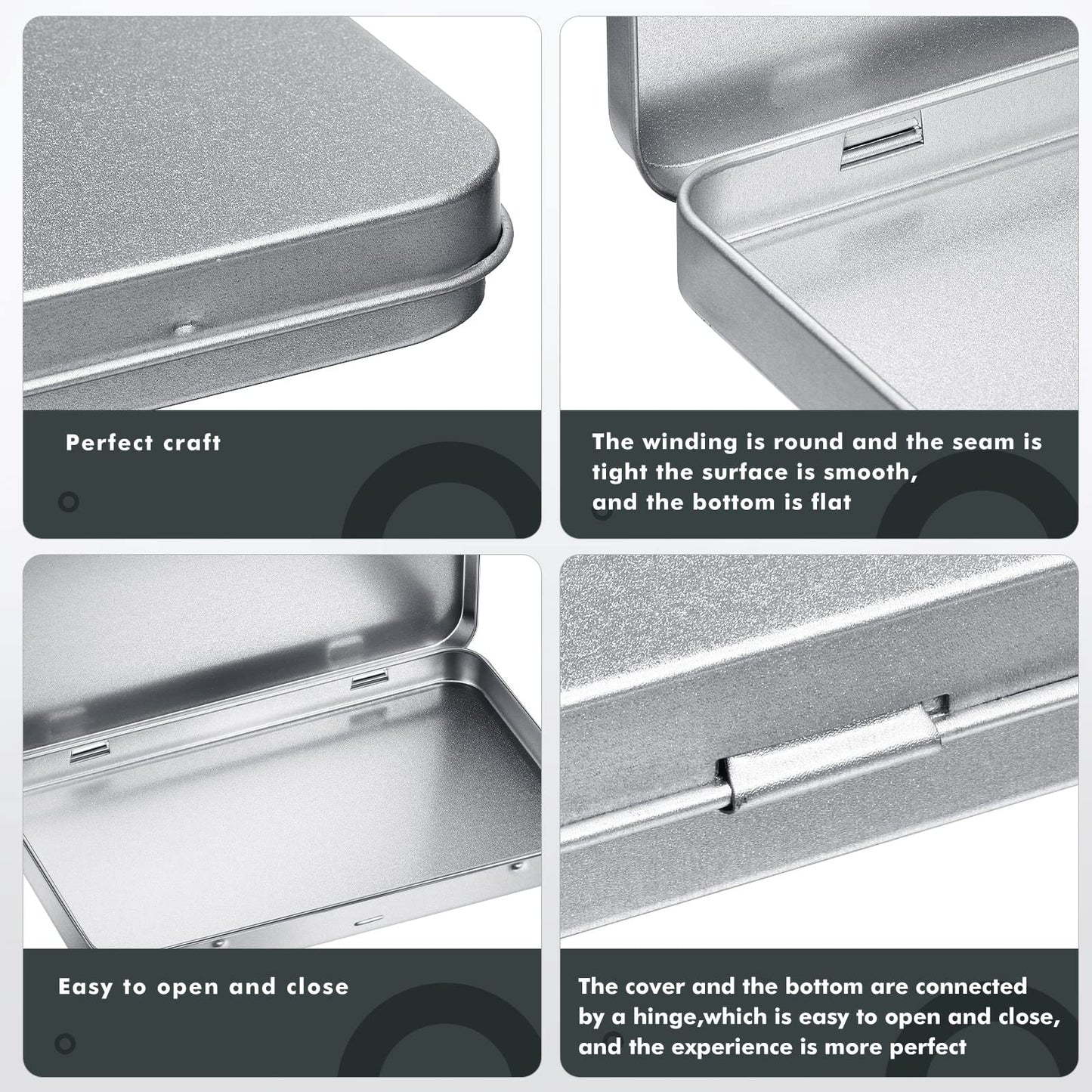 Perfect craft

The winding is round and the seam is tight the surface is smooth, and the bottom is flat

Easy to open and close

The cover and the bottom are connected by a hinge,which is easy to open and close, and the experience is more perfect