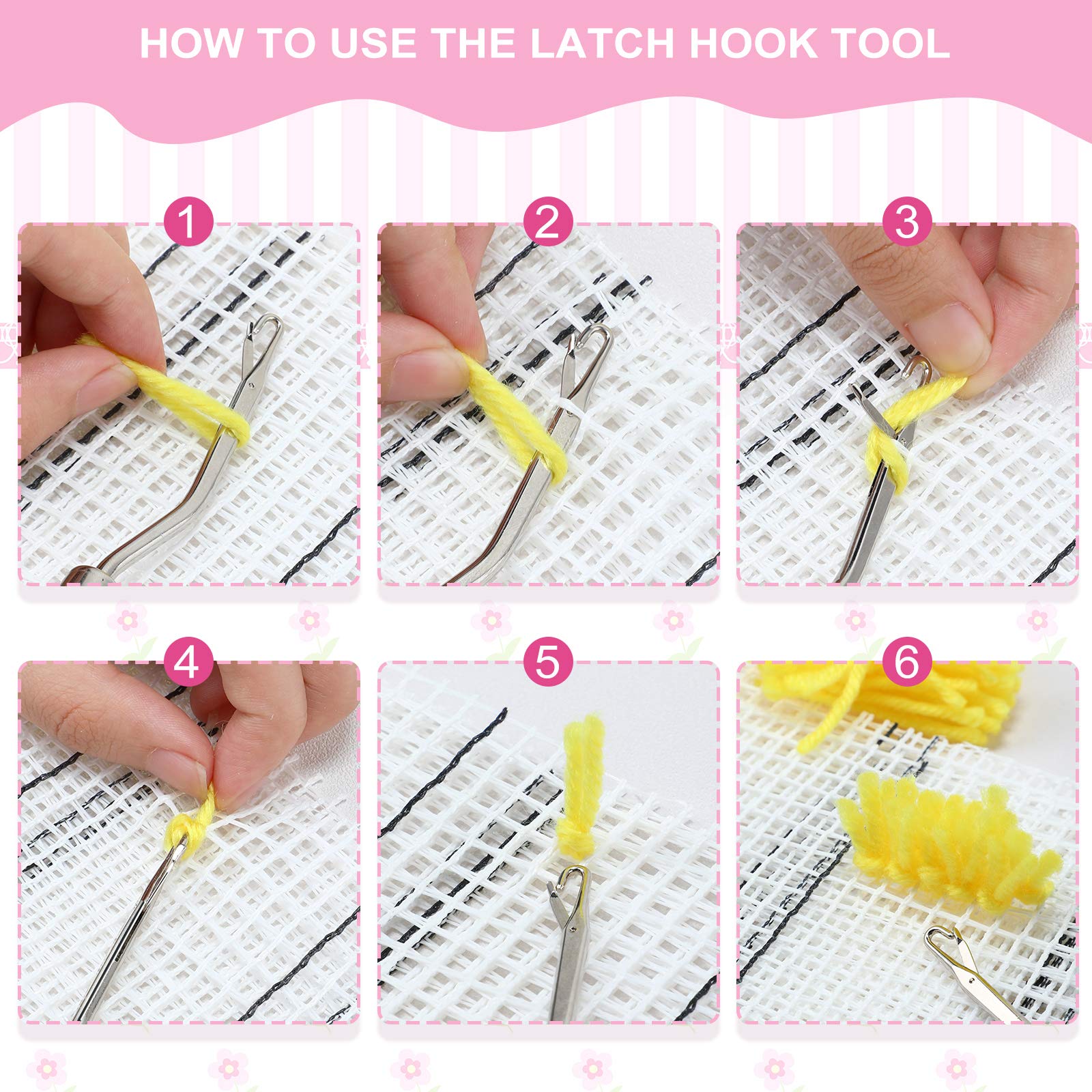 HOW TO USE THE LATCH HOOK TOOL

1

2

3

4

5

6