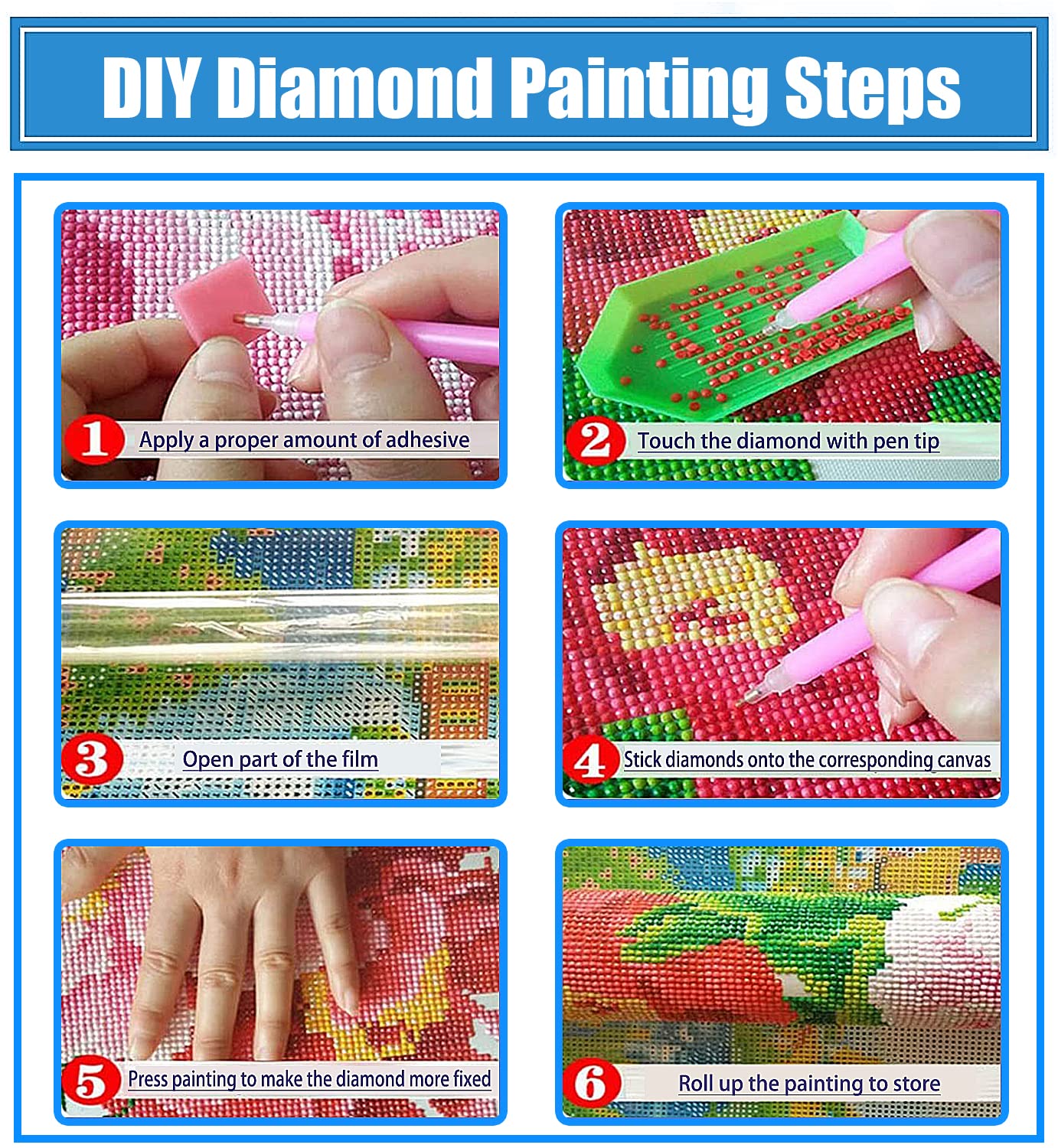 DIY Diamond Painting Steps

1 Apply a proper amount of adhesive

2 Touch the diamond with pen tip

3 Open part of the film

4 Stick diamonds onto the corresponding canvas

5 Press painting to make the diamond more fixed

6 Roll up the painting to store