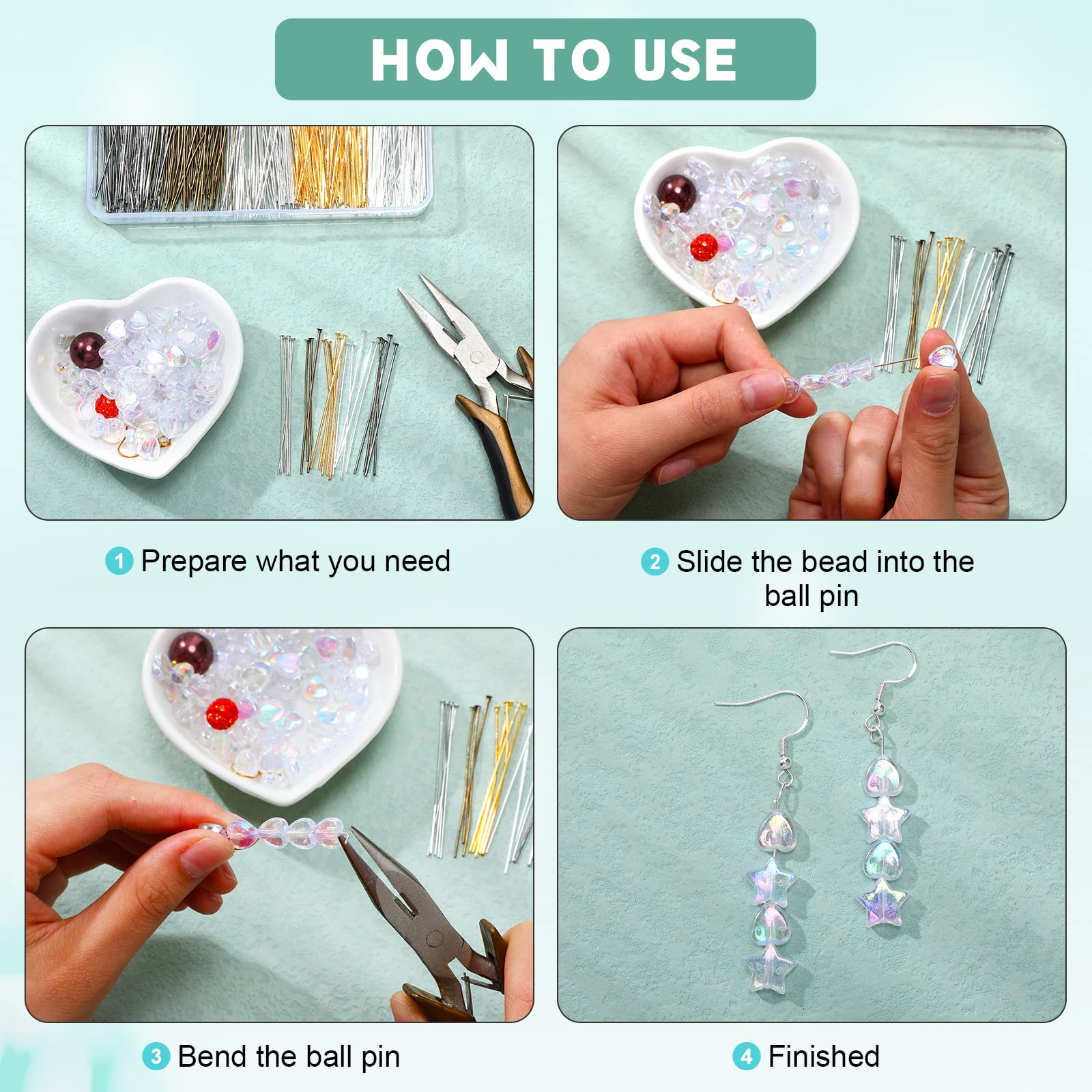 HOW TO USE

1 Prepare what you need

2 Slide the bead into the ball pin

3 Bend the ball pin

4 Finished