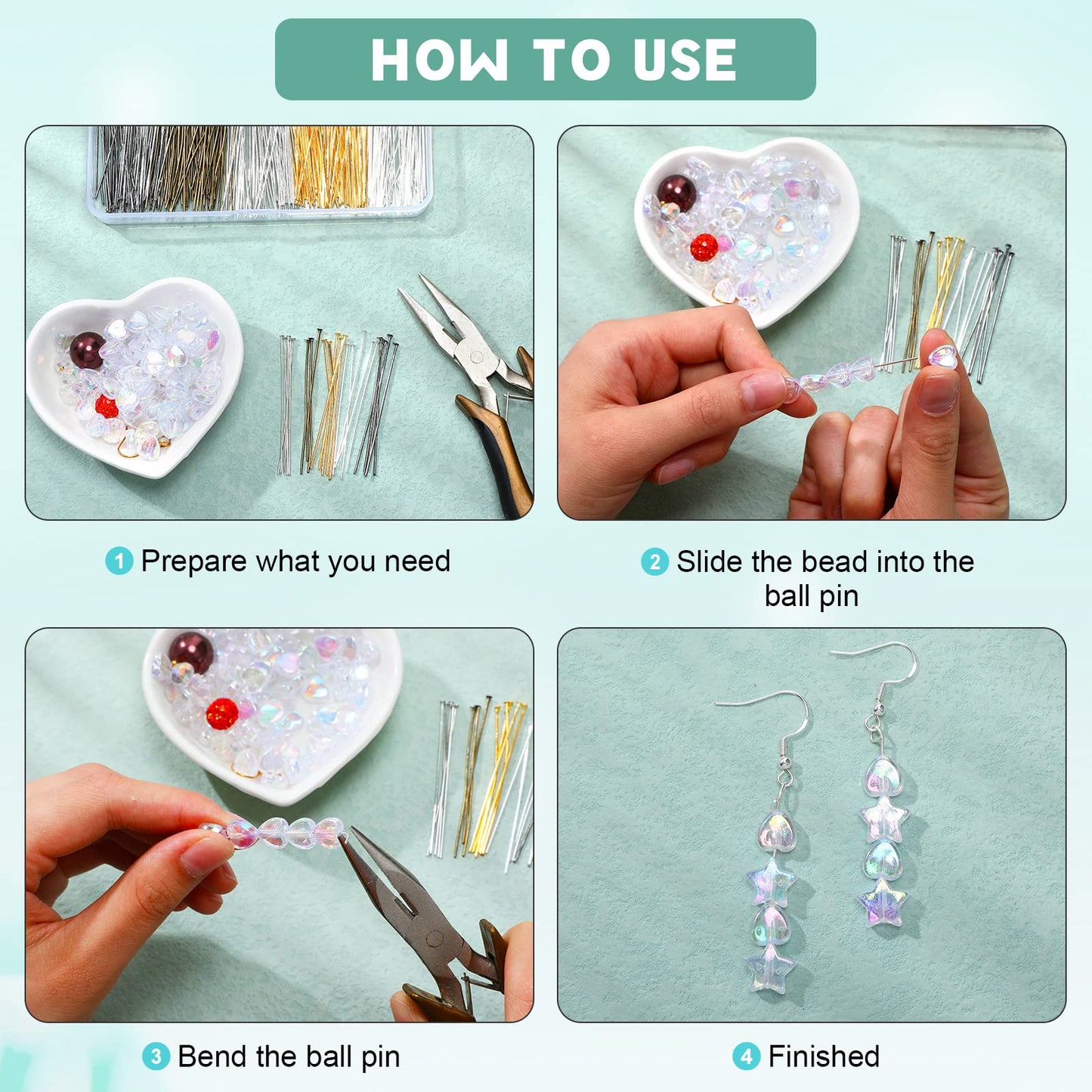 HOW TO USE

1 Prepare what you need

2 Slide the bead into the ball pin

3 Bend the ball pin

4 Finished