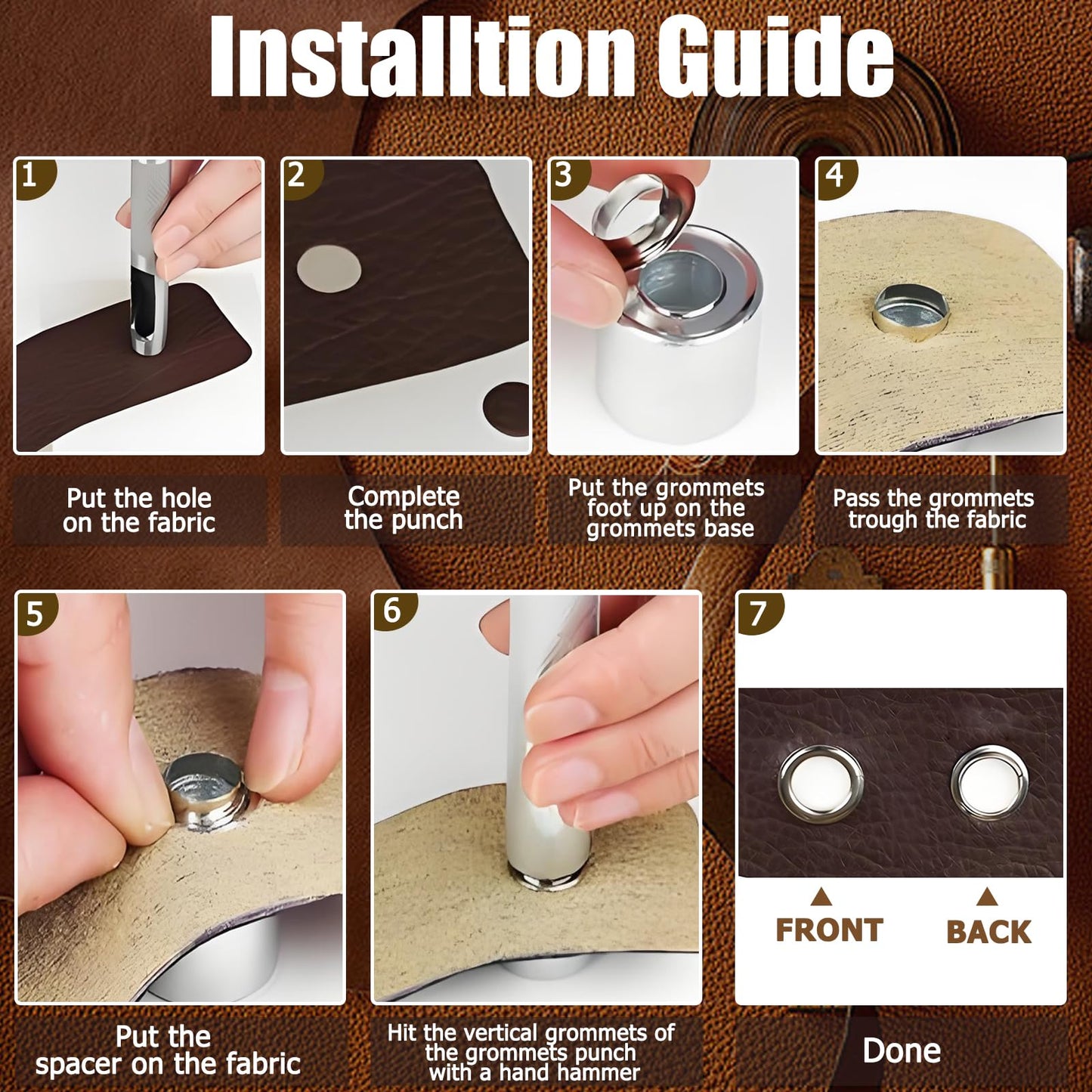 Installtion Guide

1
Put the hole on the fabric

2
Complete the punch

3
Put the grommets foot up on the grommets base

4
Pass the grommets trough the fabric

5
Put the spacer on the fabric

6
Hit the vertical grommets of the grommets punch with a hand hammer

7
FRONT
BACK
Done