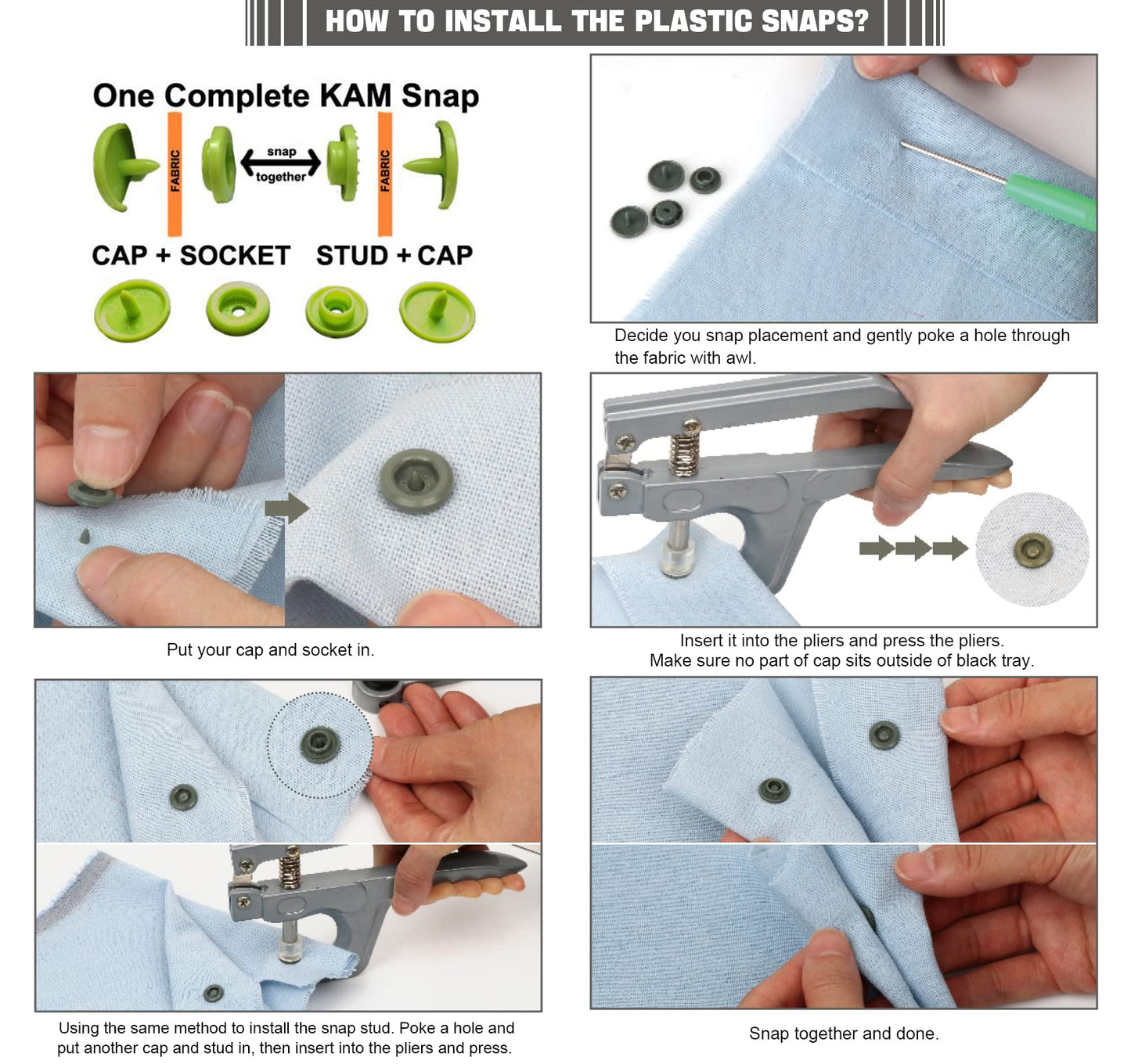 HOW TO INSTALL THE PLASTIC SNAPS?

One Complete KAM Snap

FABRIC

snap together

FABRIC

CAP + SOCKET STUD + CAP

Decide you snap placement and gently poke a hole through the fabric with awl.

Put your cap and socket in.

Insert it into the pliers and press the pliers.
Make sure no part of cap sits outside of black tray.

Using the same method to install the snap stud. Poke a hole and put another cap and stud in, then insert into the pliers and press.

Snap together and done.