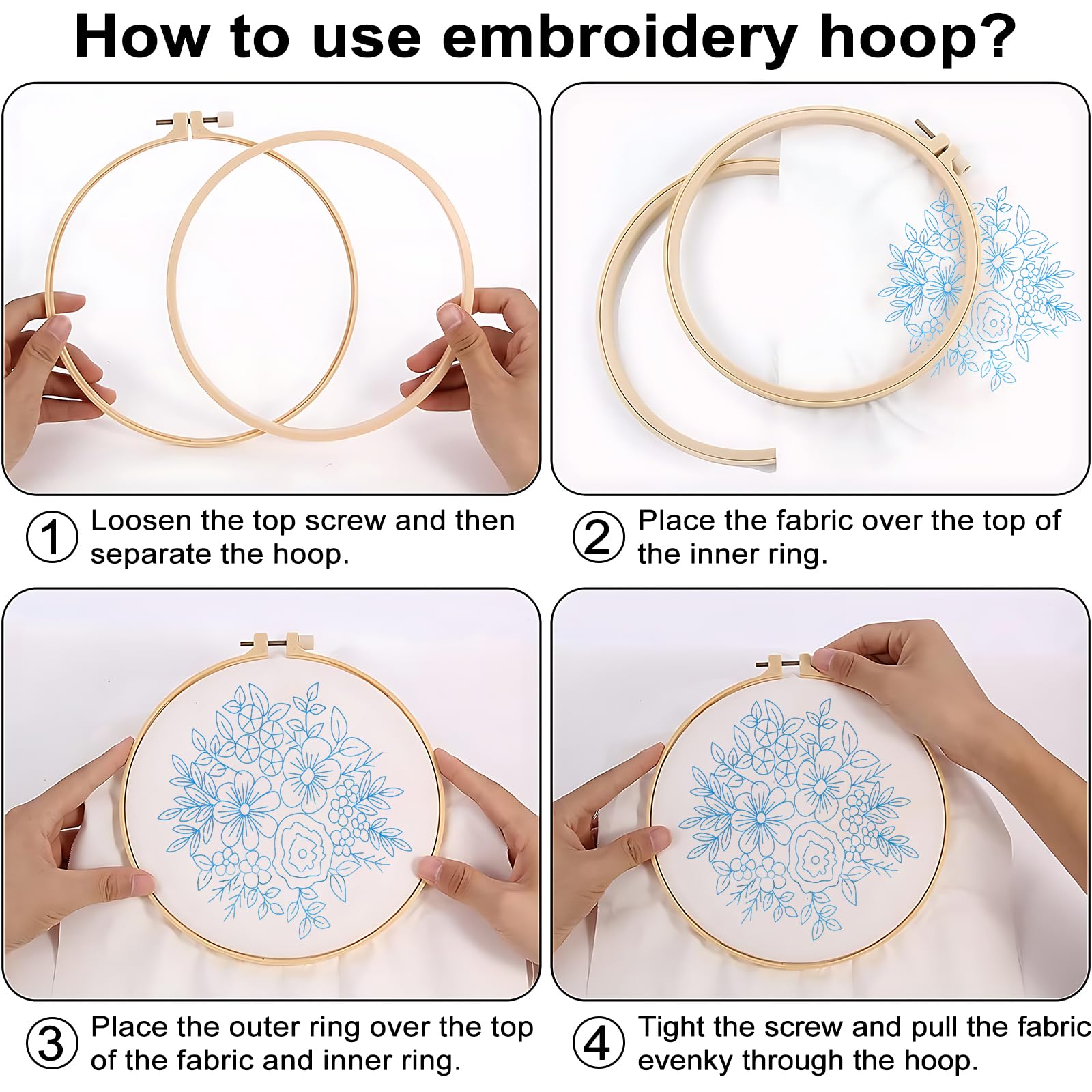 How to use embroidery hoop?

① Loosen the top screw and then separate the hoop.

② Place the fabric over the top of the inner ring.

③ Place the outer ring over the top of the fabric and inner ring.

④ Tight the screw and pull the fabric evenky through the hoop.