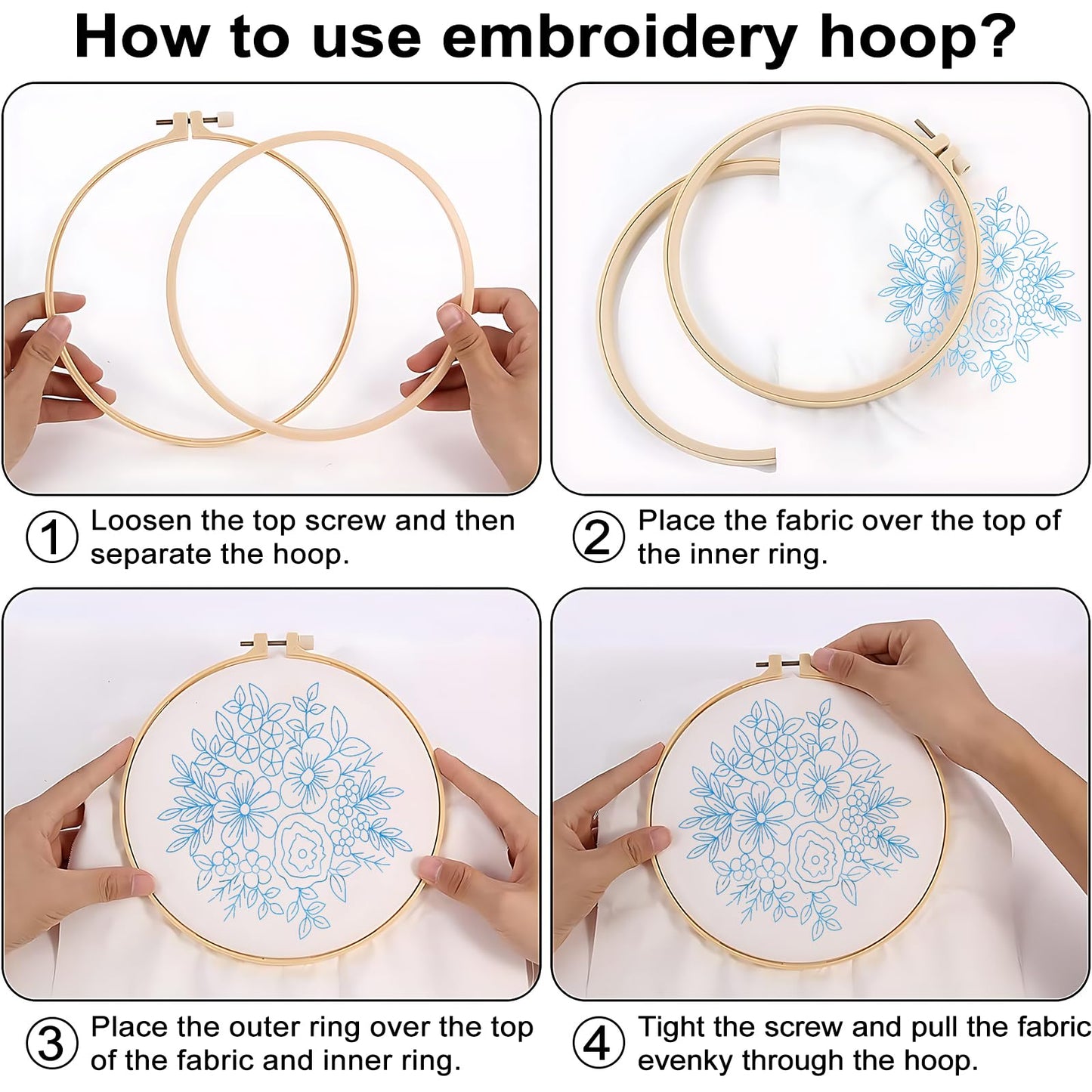 How to use embroidery hoop?

① Loosen the top screw and then separate the hoop.

② Place the fabric over the top of the inner ring.

③ Place the outer ring over the top of the fabric and inner ring.

④ Tight the screw and pull the fabric evenky through the hoop.