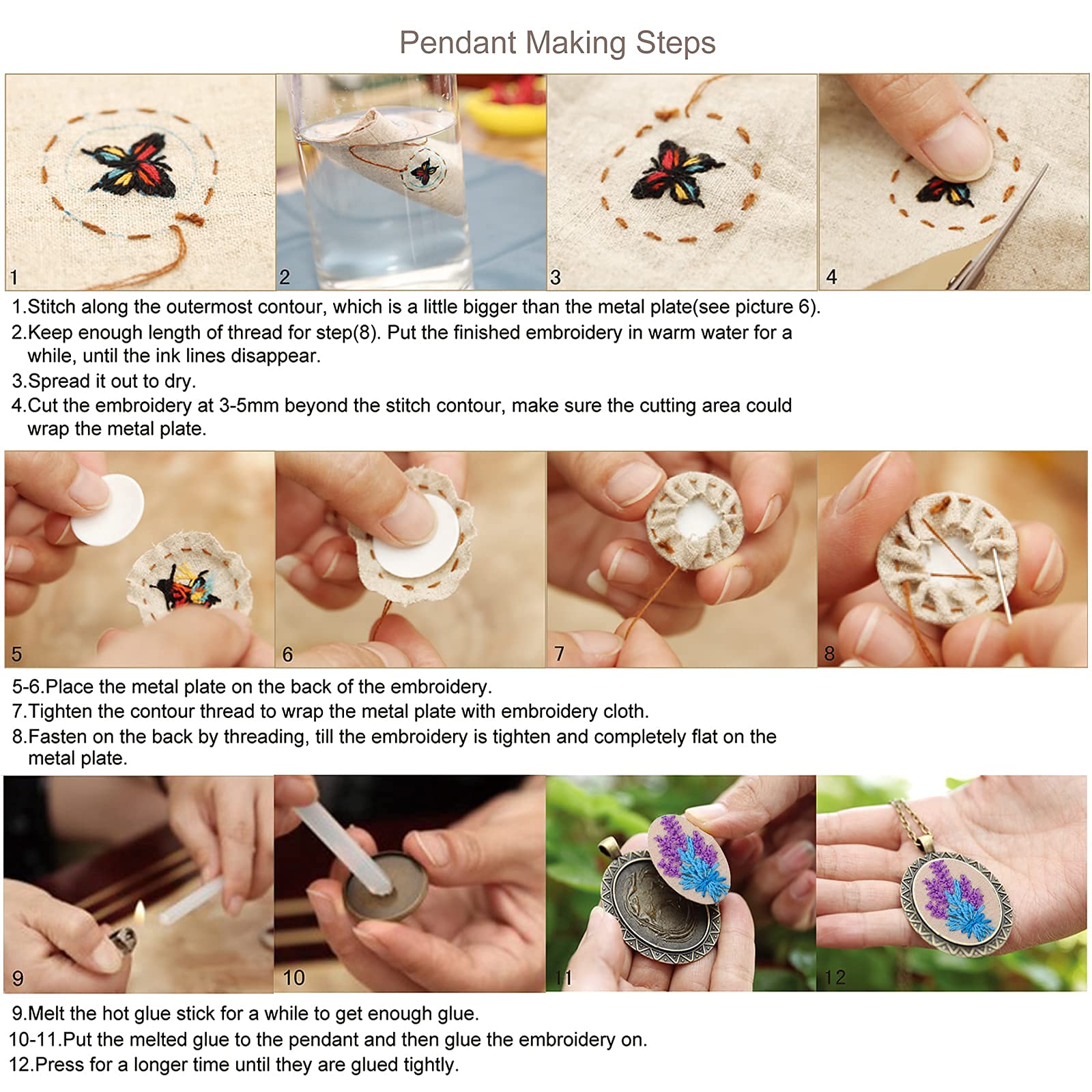 Pendant Making Steps

1

2

3

4

1.Stitch along the outermost contour, which is a little bigger than the metal plate(see picture 6).
2.Keep enough length of thread for step(8). Put the finished embroidery in warm water for a while, until the ink lines disappear.
3.Spread it out to dry.
4.Cut the embroidery at 3-5mm beyond the stitch contour, make sure the cutting area could wrap the metal plate.

5

6

7

8

5-6.Place the metal plate on the back of the embroidery.
7.Tighten the contour thread to wrap the metal plate with embroidery cloth.
8.Fasten on the back by threading, till the embroidery is tighten and completely flat on the metal plate.

9

10

11

12

9.Melt the hot glue stick for a while to get enough glue.
10-11.Put the melted glue to the pendant and then glue the embroidery on.
12.Press for a longer time until they are glued tightly.