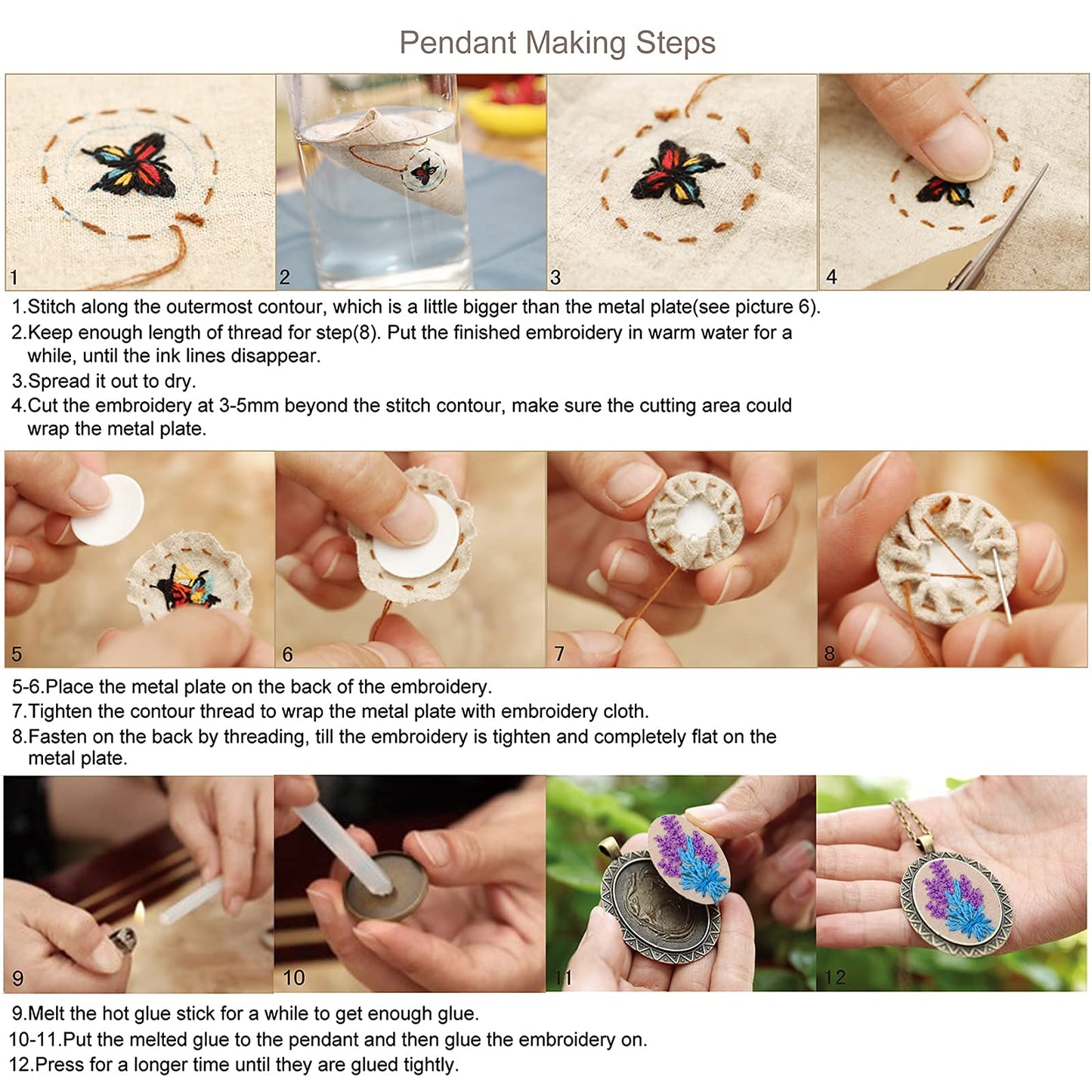 Pendant Making Steps

1

2

3

4

1.Stitch along the outermost contour, which is a little bigger than the metal plate(see picture 6).
2.Keep enough length of thread for step(8). Put the finished embroidery in warm water for a while, until the ink lines disappear.
3.Spread it out to dry.
4.Cut the embroidery at 3-5mm beyond the stitch contour, make sure the cutting area could wrap the metal plate.

5

6

7

8

5-6.Place the metal plate on the back of the embroidery.
7.Tighten the contour thread to wrap the metal plate with embroidery cloth.
8.Fasten on the back by threading, till the embroidery is tighten and completely flat on the metal plate.

9

10

11

12

9.Melt the hot glue stick for a while to get enough glue.
10-11.Put the melted glue to the pendant and then glue the embroidery on.
12.Press for a longer time until they are glued tightly.