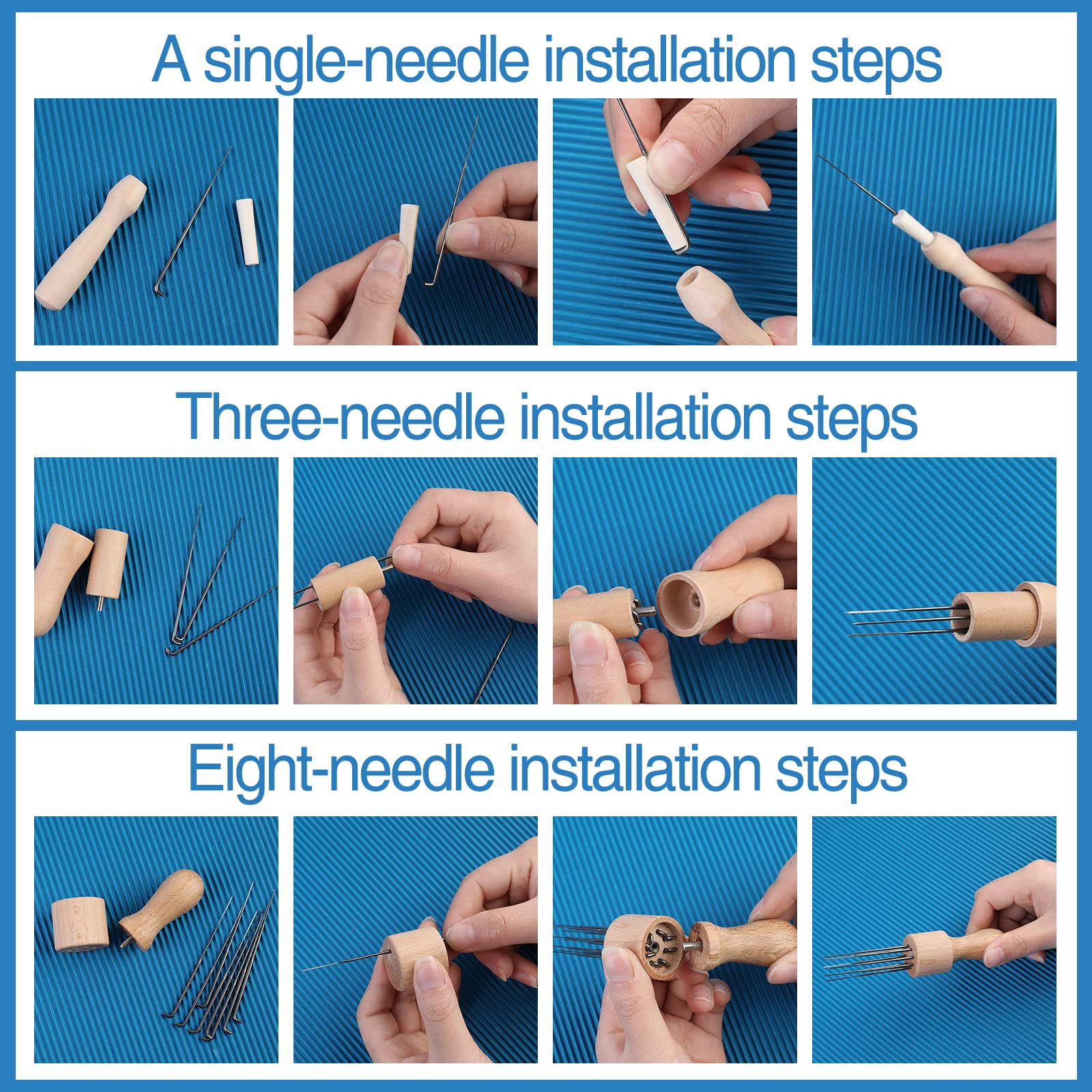 A single-needle installation steps

Three-needle installation steps

Eight-needle installation steps