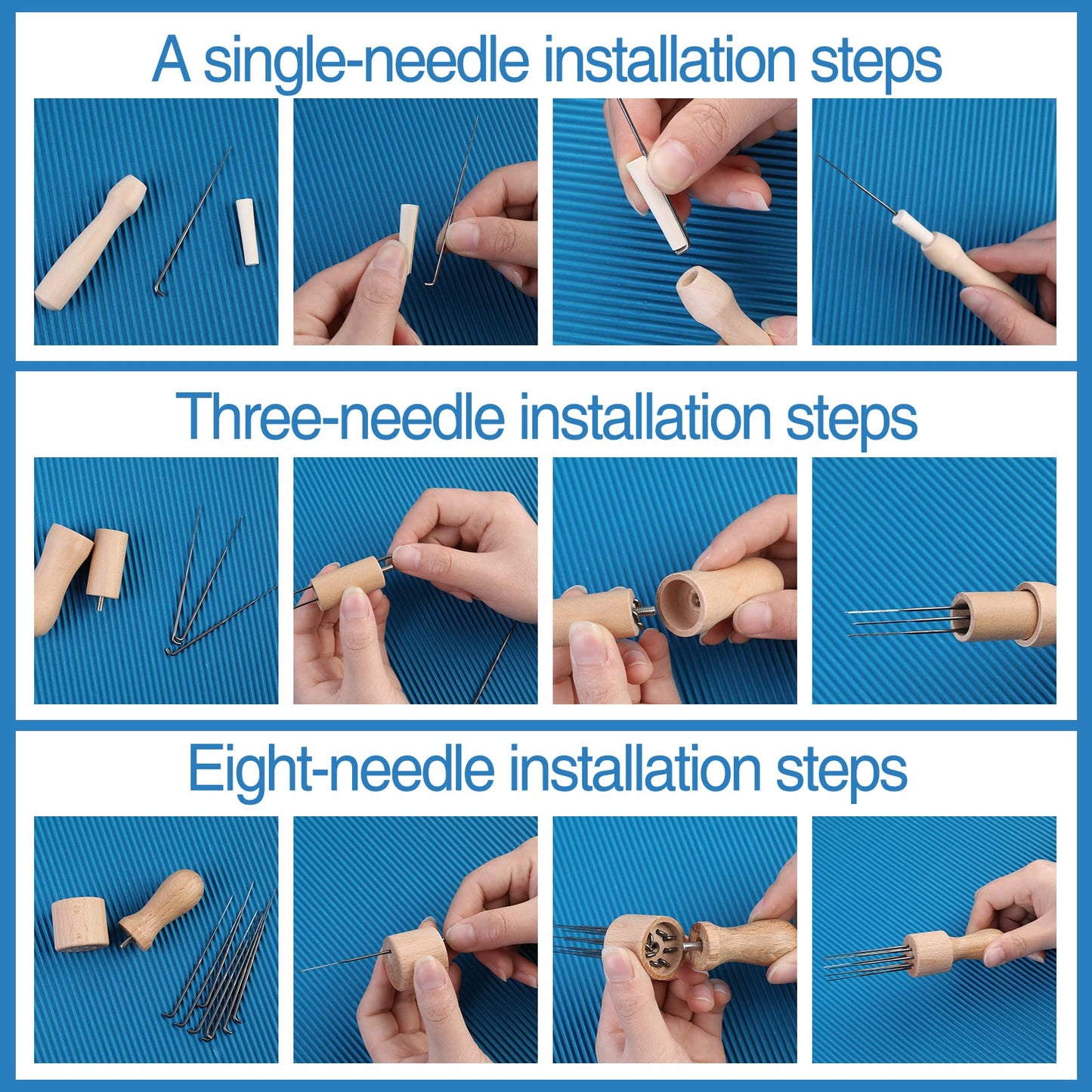 A single-needle installation steps

Three-needle installation steps

Eight-needle installation steps