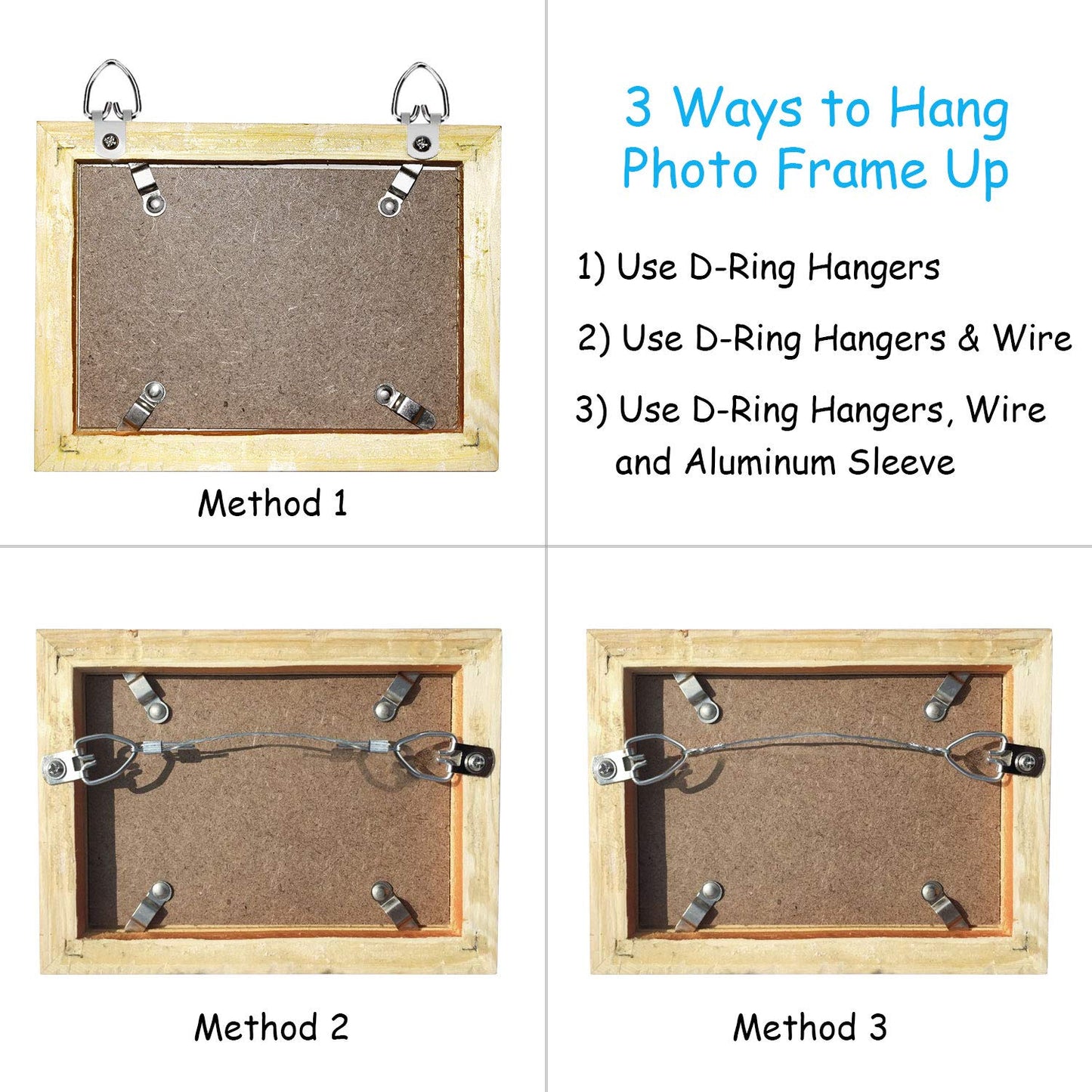 Method 1

3 Ways to Hang Photo Frame Up

1) Use D-Ring Hangers

2) Use D-Ring Hangers & Wire

3) Use D-Ring Hangers, Wire and Aluminum Sleeve

Method 2

Method 3