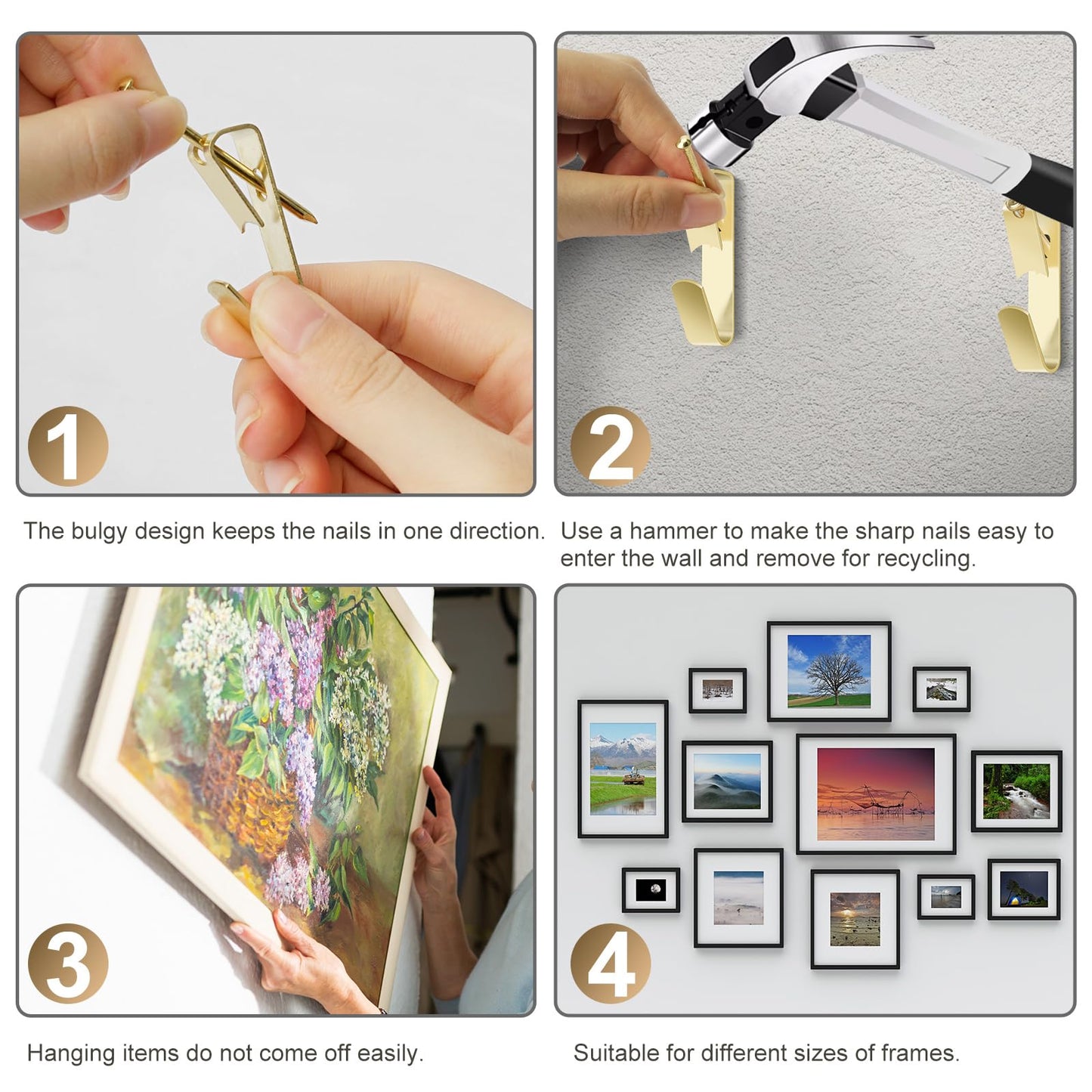 1

The bulgy design keeps the nails in one direction.

2

Use a hammer to make the sharp nails easy to enter the wall and remove for recycling.

3

Hanging items do not come off easily.

4

Suitable for different sizes of frames.