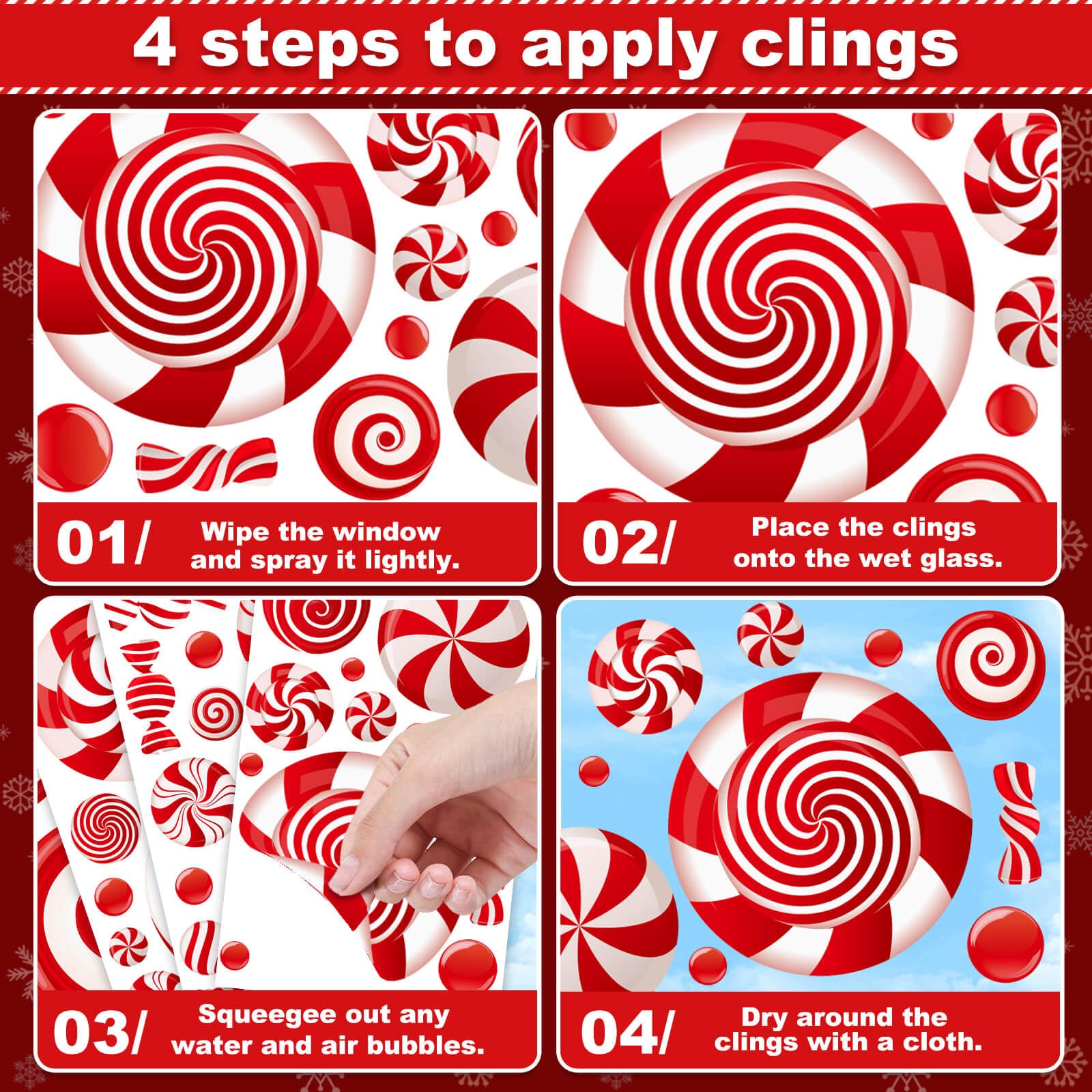 4 steps to apply clings

01/ Wipe the window and spray it lightly.

02/ Place the clings onto the wet glass.

03/ Squeegee out any water and air bubbles.

04/ Dry around the clings with a cloth.