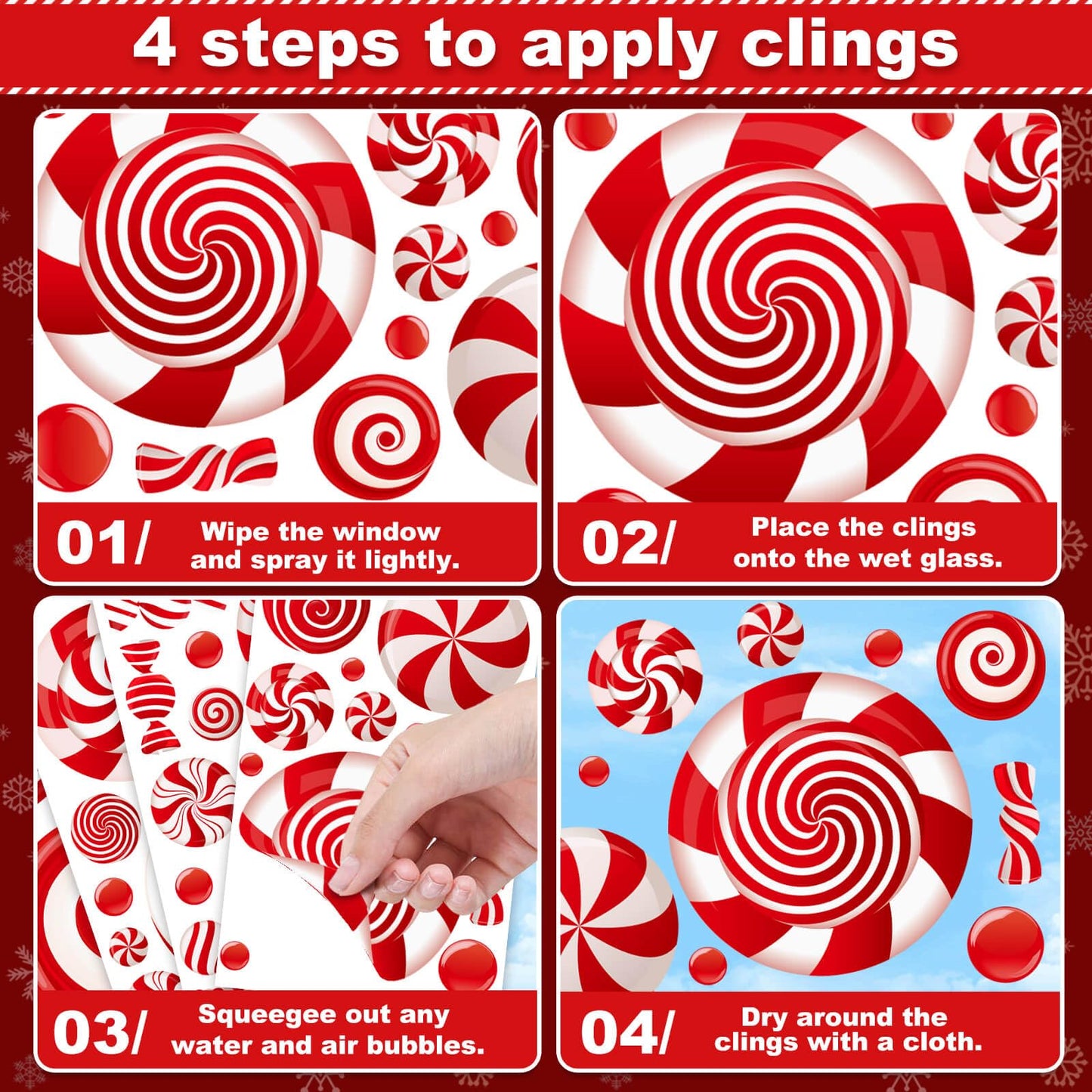 4 steps to apply clings

01/ Wipe the window and spray it lightly.

02/ Place the clings onto the wet glass.

03/ Squeegee out any water and air bubbles.

04/ Dry around the clings with a cloth.