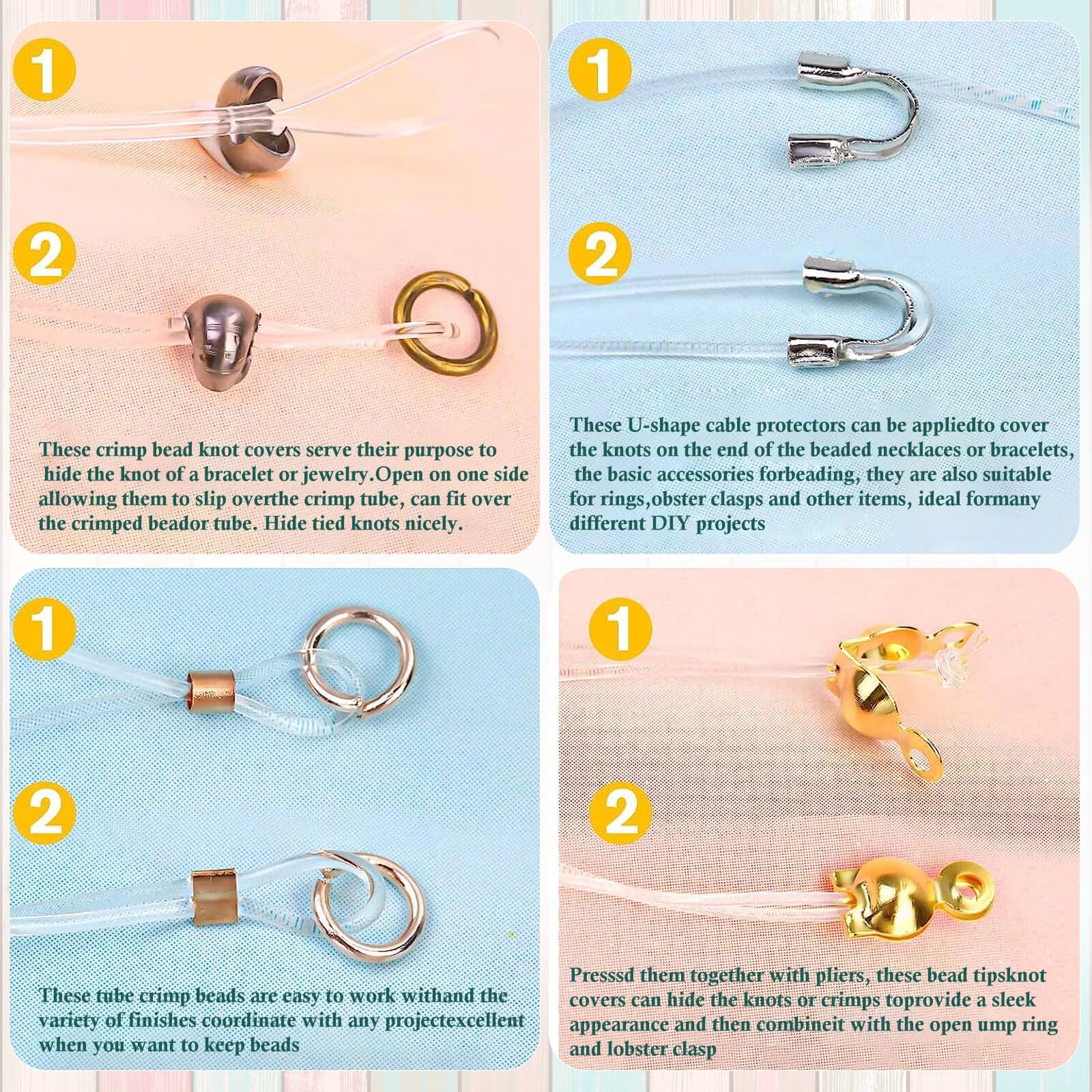 1

2

These crimp bead knot covers serve their purpose to hide the knot of a bracelet or jewelry.Open on one side allowing them to slip overthe crimp tube, can fit over the crimped beador tube. Hide tied knots nicely.

1

2

These U-shape cable protectors can be appliedto cover the knots on the end of the beaded necklaces or bracelets, the basic accessories forbeading, they are also suitable for rings,obster clasps and other items, ideal formany different DIY projects

1

2

These tube crimp beads are easy to work withand the variety of finishes coordinate with any projectexcellent when you want to keep beads

1

2

Presssd them together with pliers, these bead tipsknot covers can hide the knots or crimps toprovide a sleek appearance and then combineit with the open ump ring and lobster clasp