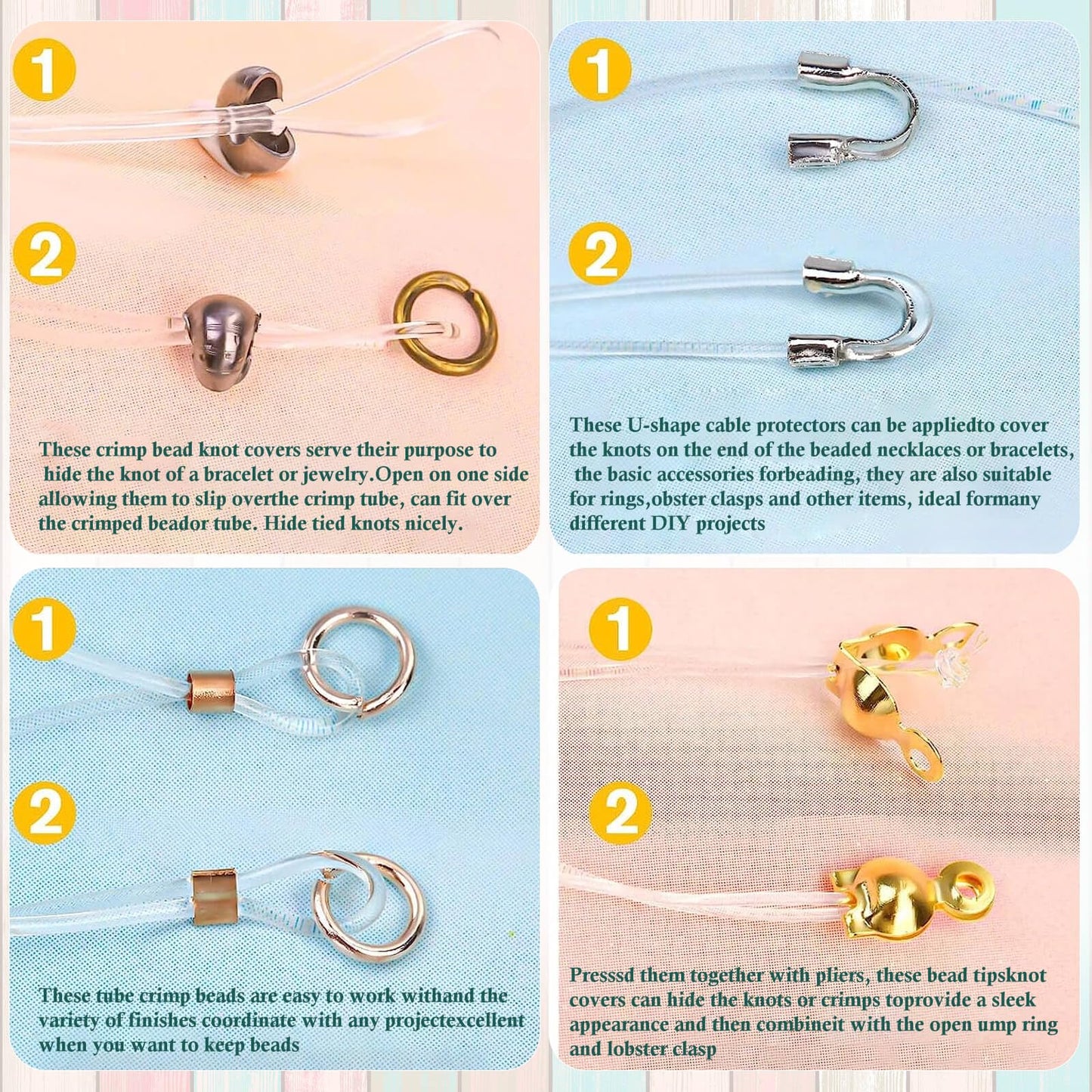 1

2

These crimp bead knot covers serve their purpose to hide the knot of a bracelet or jewelry.Open on one side allowing them to slip overthe crimp tube, can fit over the crimped beador tube. Hide tied knots nicely.

1

2

These U-shape cable protectors can be appliedto cover the knots on the end of the beaded necklaces or bracelets, the basic accessories forbeading, they are also suitable for rings,obster clasps and other items, ideal formany different DIY projects

1

2

These tube crimp beads are easy to work withand the variety of finishes coordinate with any projectexcellent when you want to keep beads

1

2

Presssd them together with pliers, these bead tipsknot covers can hide the knots or crimps toprovide a sleek appearance and then combineit with the open ump ring and lobster clasp