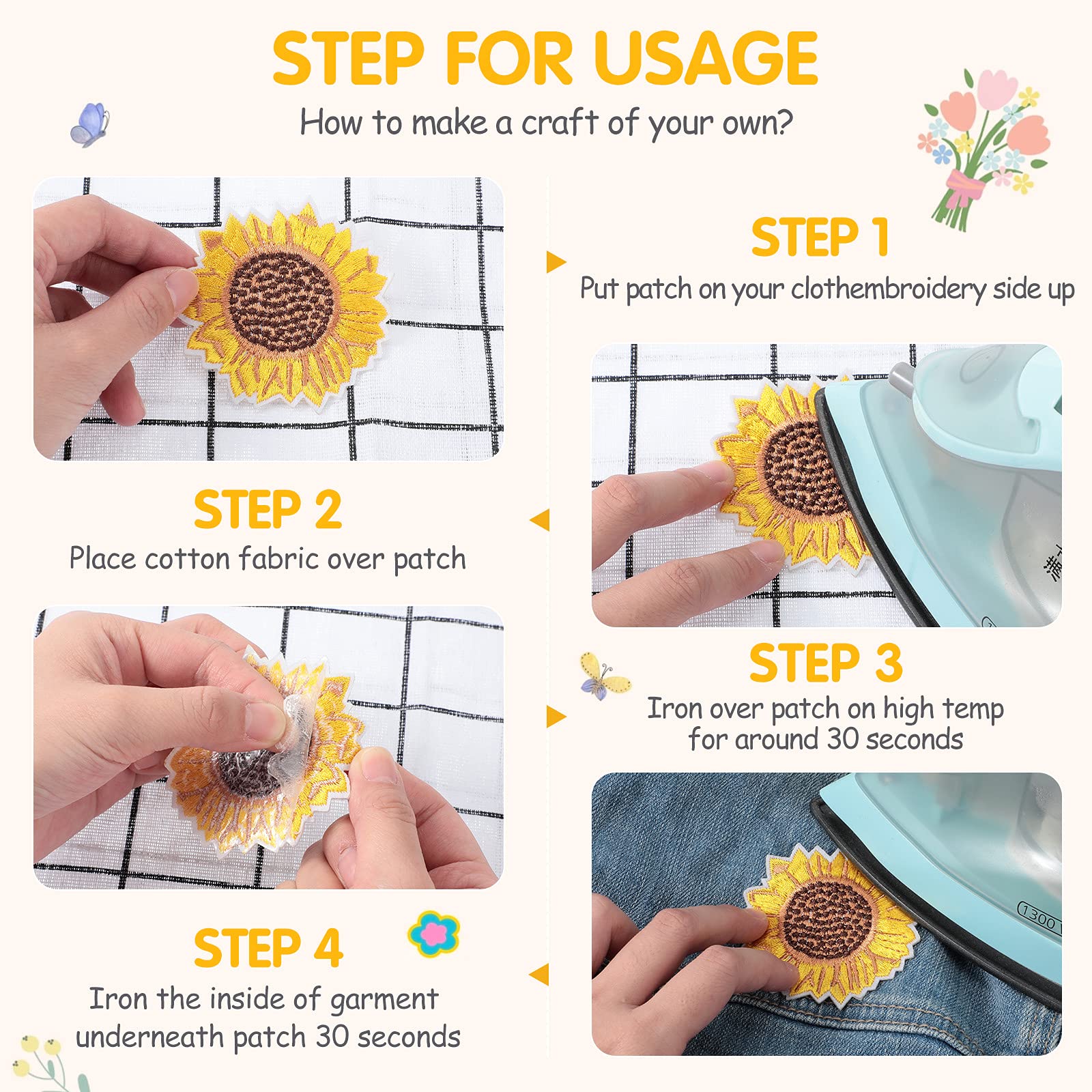 STEP FOR USAGE

How to make a craft of your own?

STEP 1

Put patch on your clothembroidery side up

STEP 2

Place cotton fabric over patch

STEP 3

Iron over patch on high temp for around 30 seconds

STEP 4

Iron the inside of garment underneath patch 30 seconds

1300