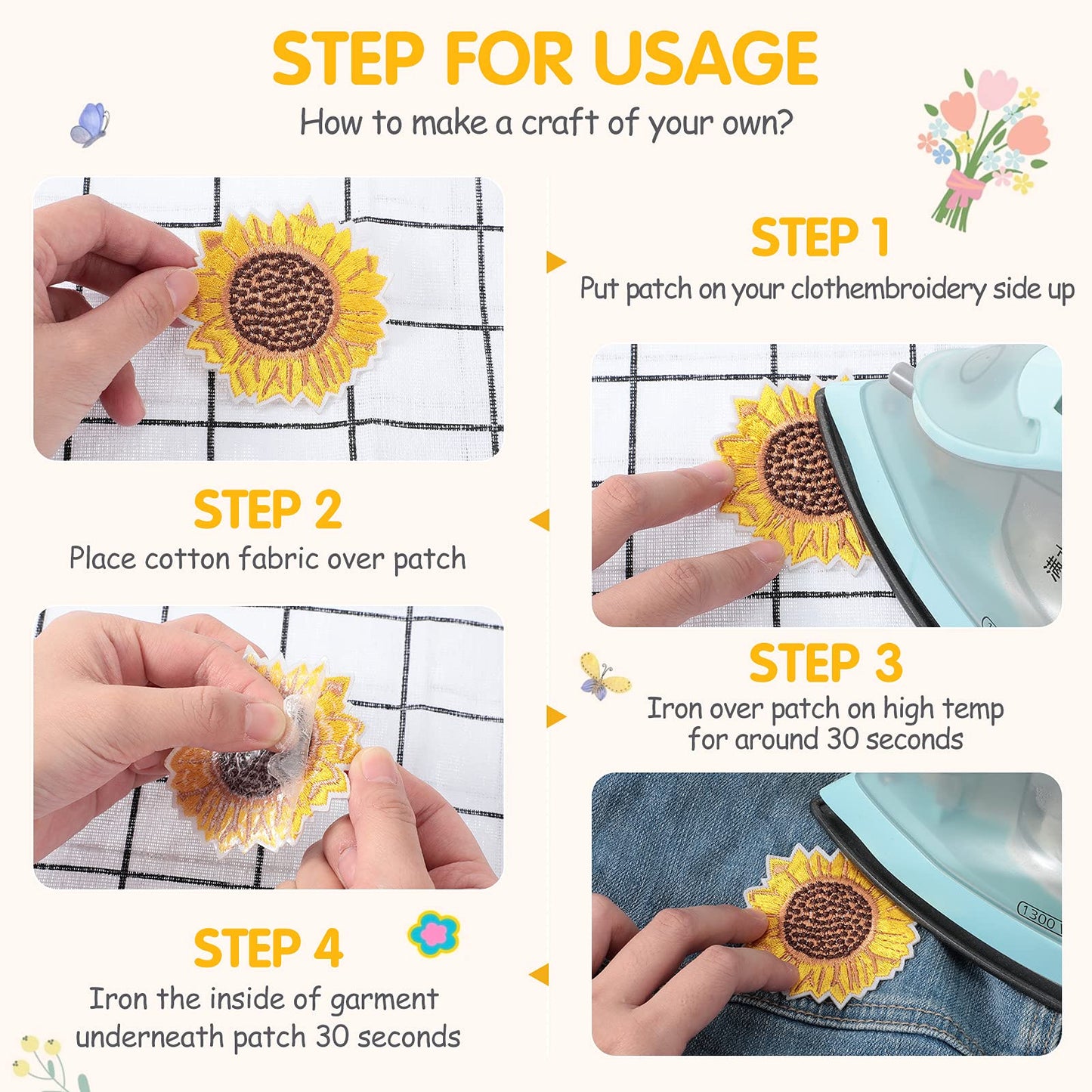 STEP FOR USAGE

How to make a craft of your own?

STEP 1

Put patch on your clothembroidery side up

STEP 2

Place cotton fabric over patch

STEP 3

Iron over patch on high temp for around 30 seconds

STEP 4

Iron the inside of garment underneath patch 30 seconds

1300